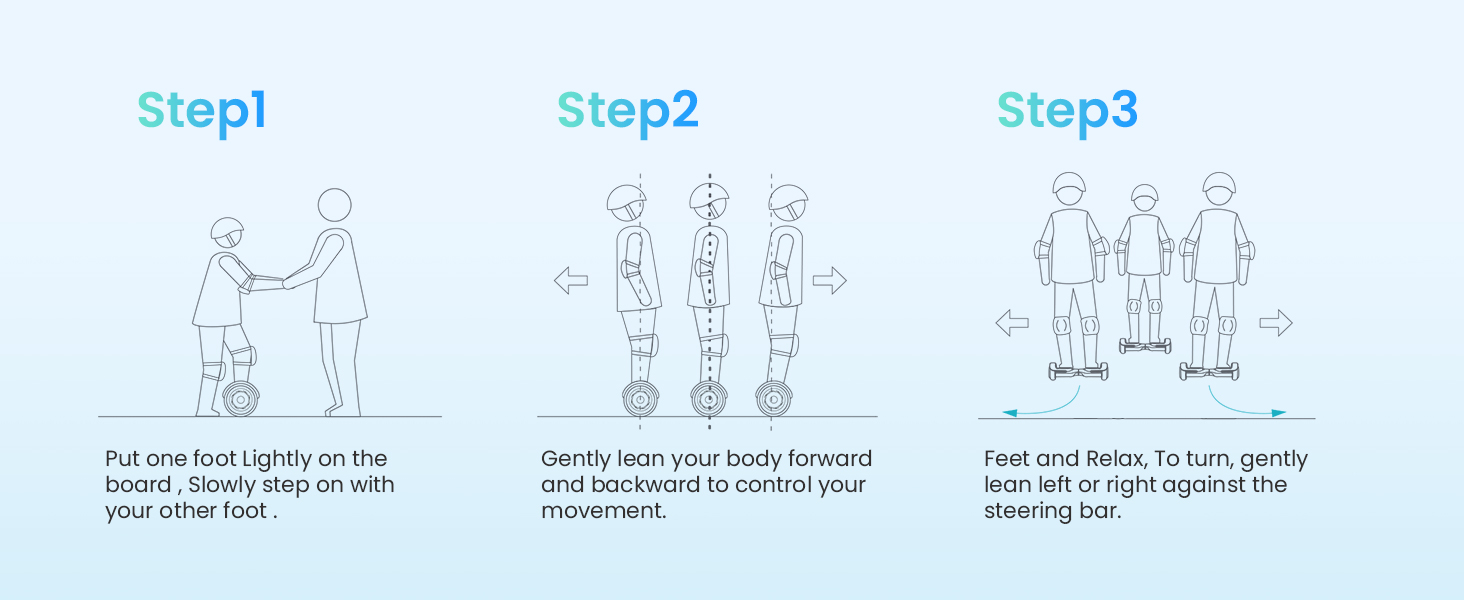 Step1

Put one foot Lightly on the board , Slowly step on with your other foot .

Step2

Gently lean your body forward and backward to control your movement.

Step3

Feet and Relax, To turn, gently lean left or right against the steering bar.