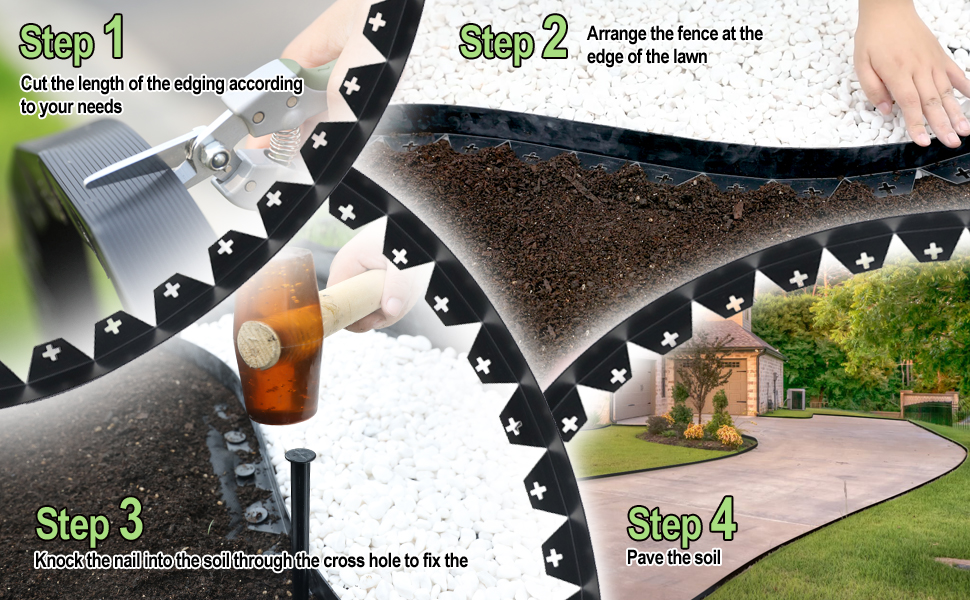 Step 1
Cut the length of the edging according to your needs

Step 2
Arrange the fence at the edge of the lawn

Step 3
Knock the nail into the soil through the cross hole to fix the

Step 4
Pave the soil