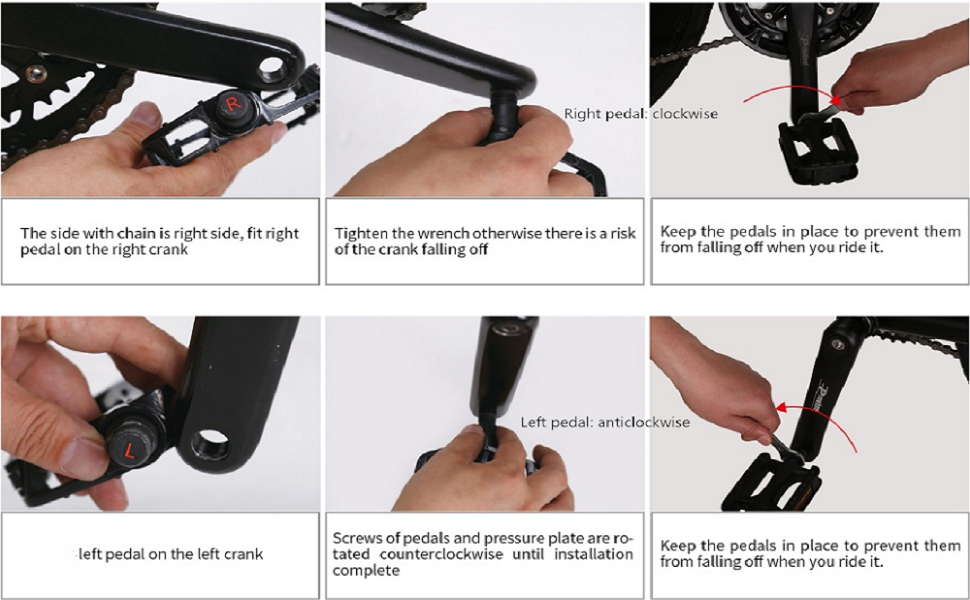 R

Right pedal: clockwise

The side with chain is right side, fit right pedal on the right crank

Tighten the wrench otherwise there is a risk of the crank falling off

Keep the pedals in place to prevent them from falling off when you ride it.

L

Left pedal: anticlockwise

left pedal on the left crank

Screws of pedals and pressure plate are rotated counterclockwise until installation complete

Keep the pedals in place to prevent them from falling off when you ride it.