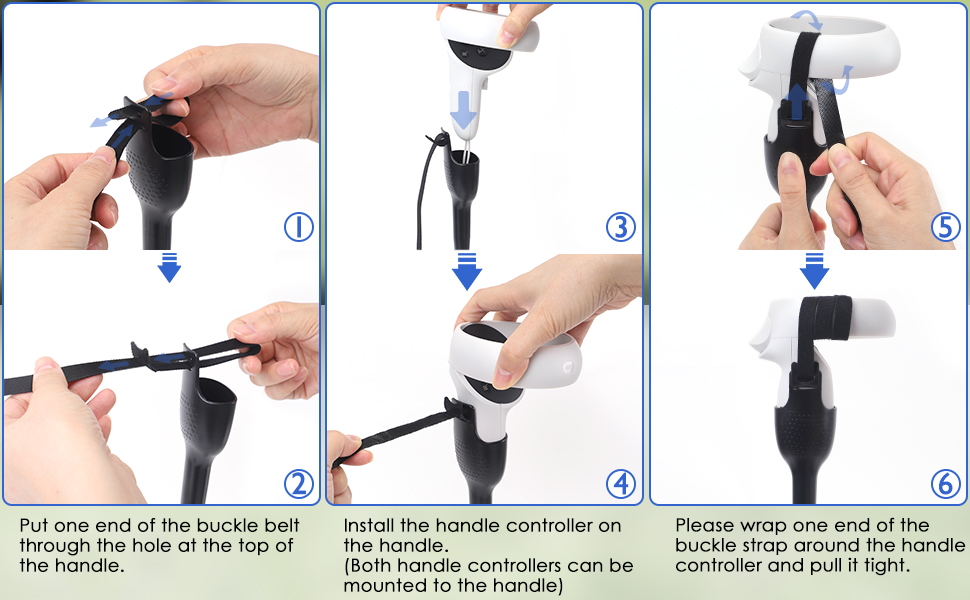 ①

②

Put one end of the buckle belt through the hole at the top of the handle.

③

④

Install the handle controller on the handle.
(Both handle controllers can be mounted to the handle)

⑤

⑥

Please wrap one end of the buckle strap around the handle controller and pull it tight.