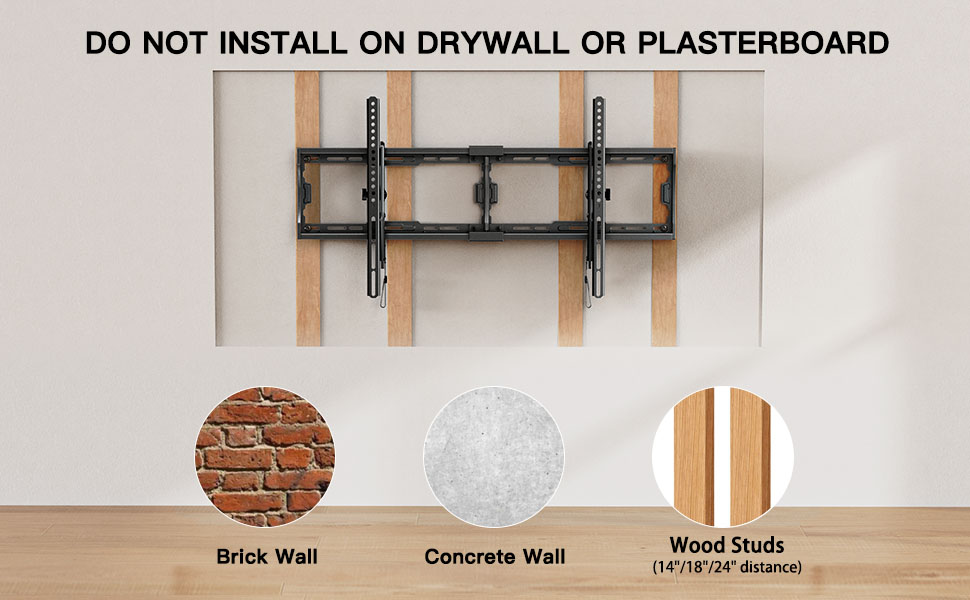 DO NOT INSTALL ON DRYWALL OR PLASTERBOARD

Brick Wall

Concrete Wall

Wood Studs
(14"/18"/24" distance)