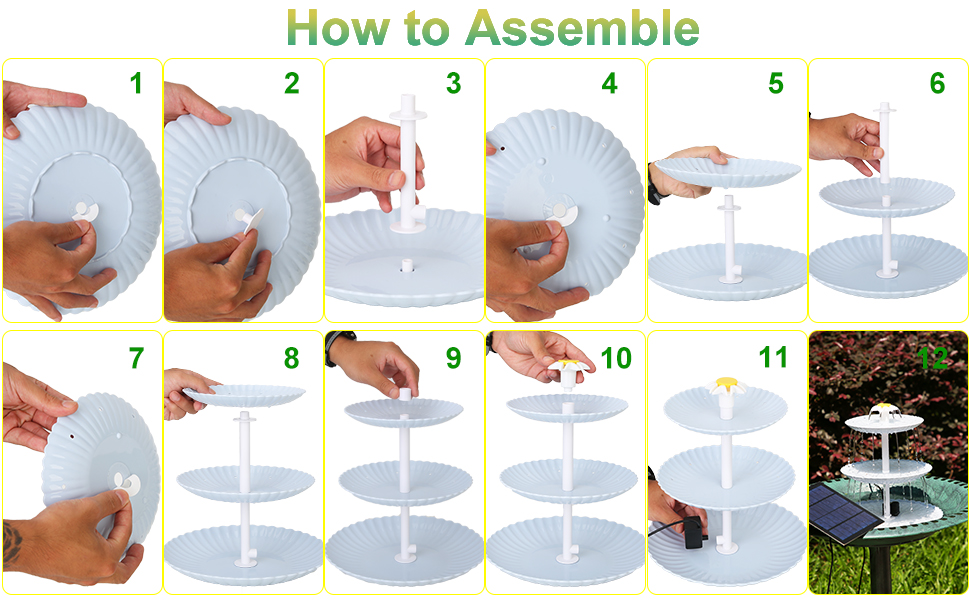 How to Assemble

1

2

3

4

5

6

7

8

9

10

11

12