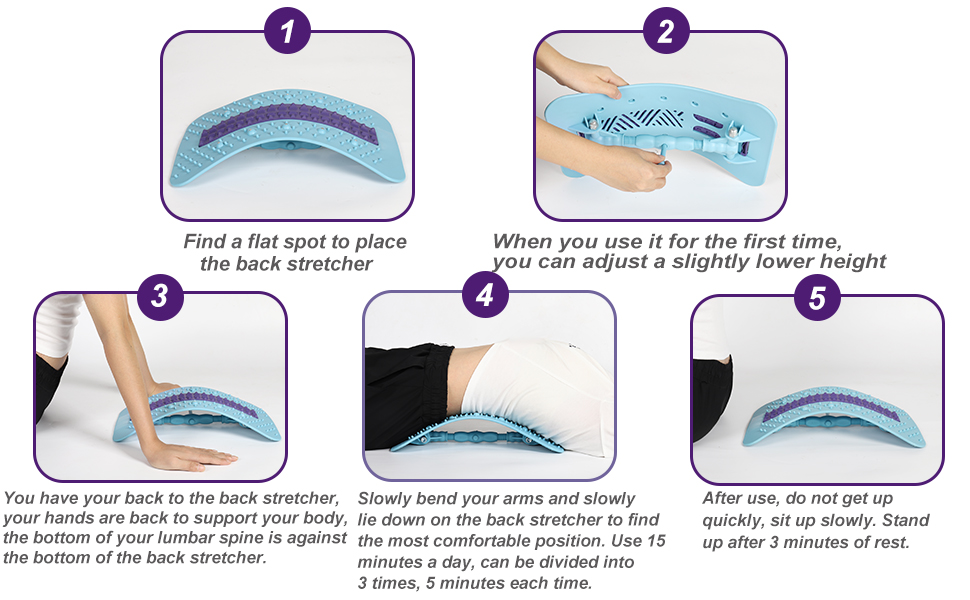 1

Find a flat spot to place the back stretcher

2

When you use it for the first time, you can adjust a slightly lower height

3

You have your back to the back stretcher, your hands are back to support your body, the bottom of your lumbar spine is against the bottom of the back stretcher.

4

Slowly bend your arms and slowly lie down on the back stretcher to find the most comfortable position. Use 15 minutes a day, can be divided into 3 times, 5 minutes each time.

5

After use, do not get up quickly, sit up slowly. Stand up after 3 minutes of rest.