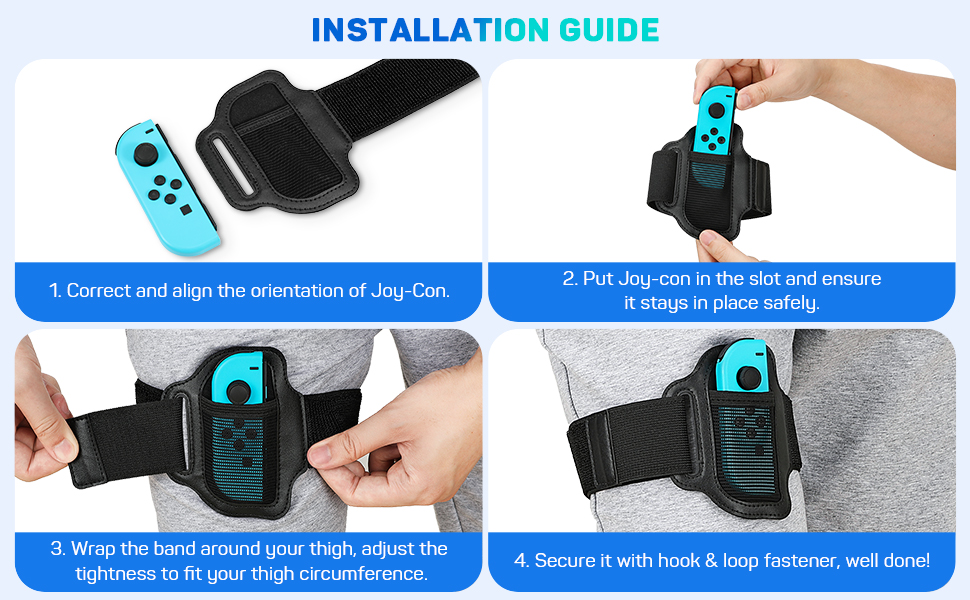 INSTALLATION GUIDE

1. Correct and align the orientation of Joy-Con.

2. Put Joy-con in the slot and ensure it stays in place safely.

3. Wrap the band around your thigh, adjust the tightness to fit your thigh circumference.

4. Secure it with hook & loop fastener, well done!