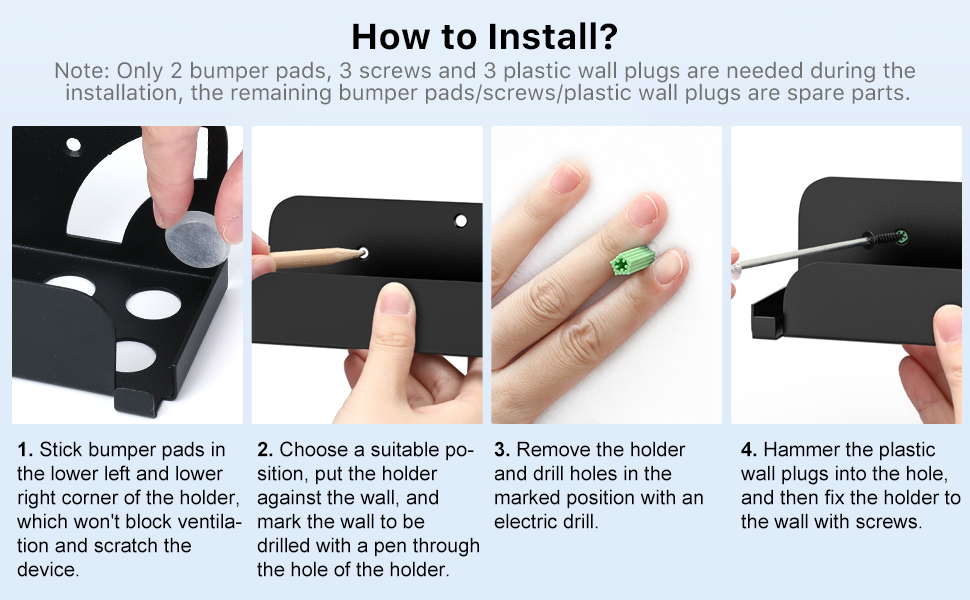 How to Install?

Note: Only 2 bumper pads, 3 screws and 3 plastic wall plugs are needed during the installation, the remaining bumper pads/screws/plastic wall plugs are spare parts.

1. Stick bumper pads in the lower left and lower right corner of the holder, which won't block ventilation and scratch the device.

2. Choose a suitable position, put the holder against the wall, and mark the wall to be drilled with a pen through the hole of the holder.

3. Remove the holder and drill holes in the marked position with an electric drill.

4. Hammer the plastic wall plugs into the hole, and then fix the holder to the wall with screws.