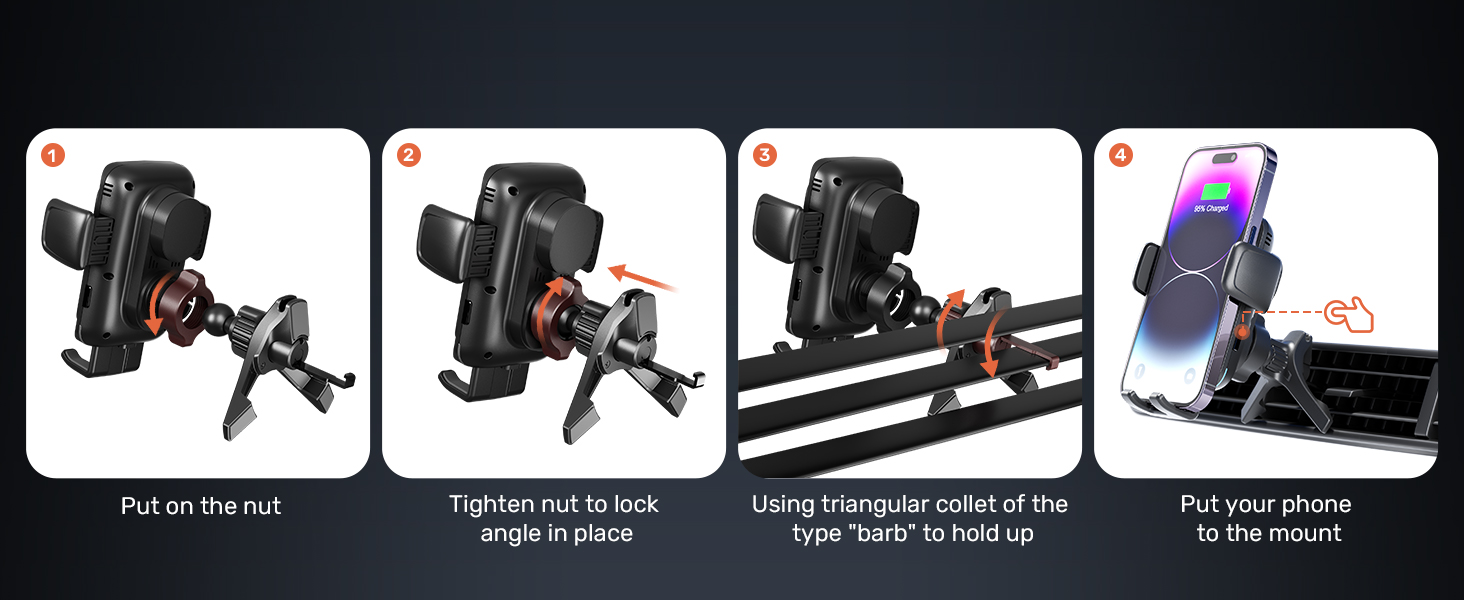 1

Put on the nut

2

Tighten nut to lock angle in place

3

Using triangular collet of the type "barb" to hold up

4

95% Charged

Put your phone to the mount