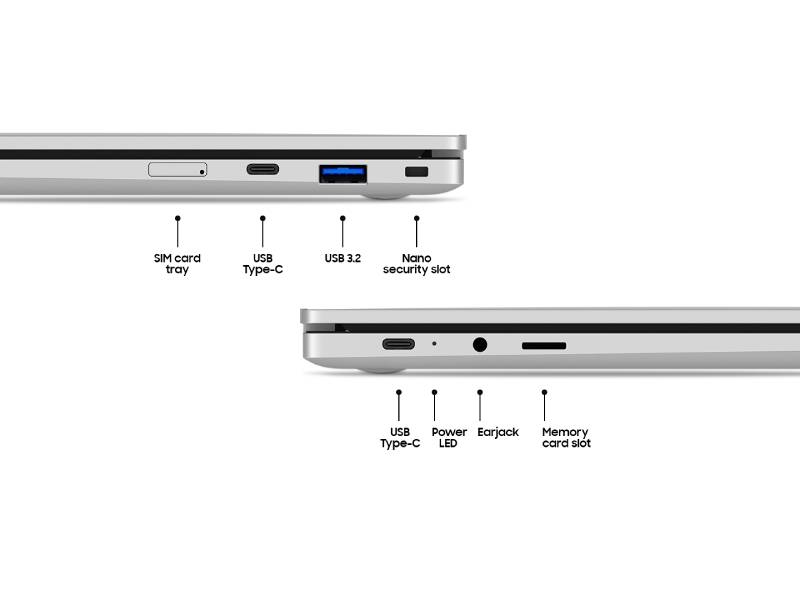 SIM card tray

USB Type-C

USB 3.2

Nano security slot

USB Type-C

Power LED

Earjack

Memory card slot