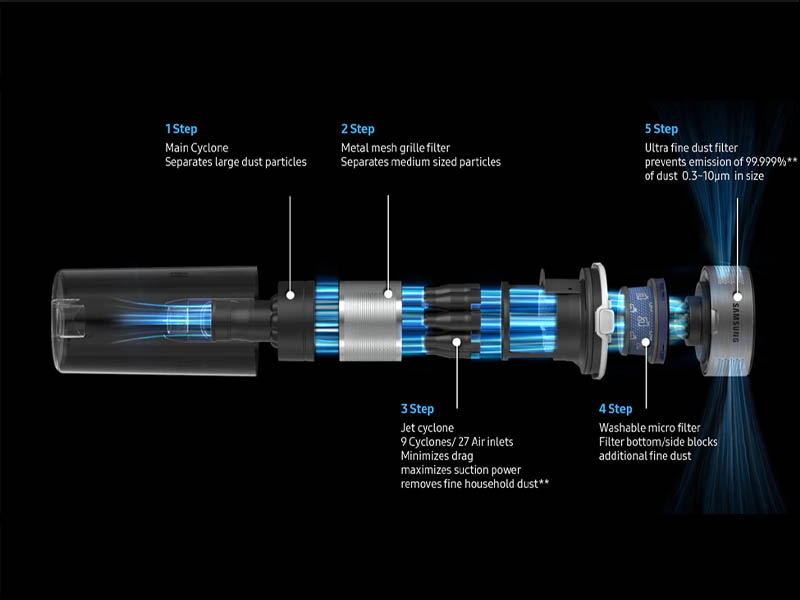 1 Step
Main Cyclone
Separates large dust particles

2 Step
Metal mesh grille filter
Separates medium sized particles

5 Step
Ultra fine dust filter
prevents emission of 99.999%**
of dust 0.3~10μm in size

SAMSUNG

3 Step
Jet cyclone
9 Cyclones/ 27 Air inlets
Minimizes drag
maximizes suction power
removes fine household dust**

4 Step
Washable micro filter
Filter bottom/side blocks
additional fine dust