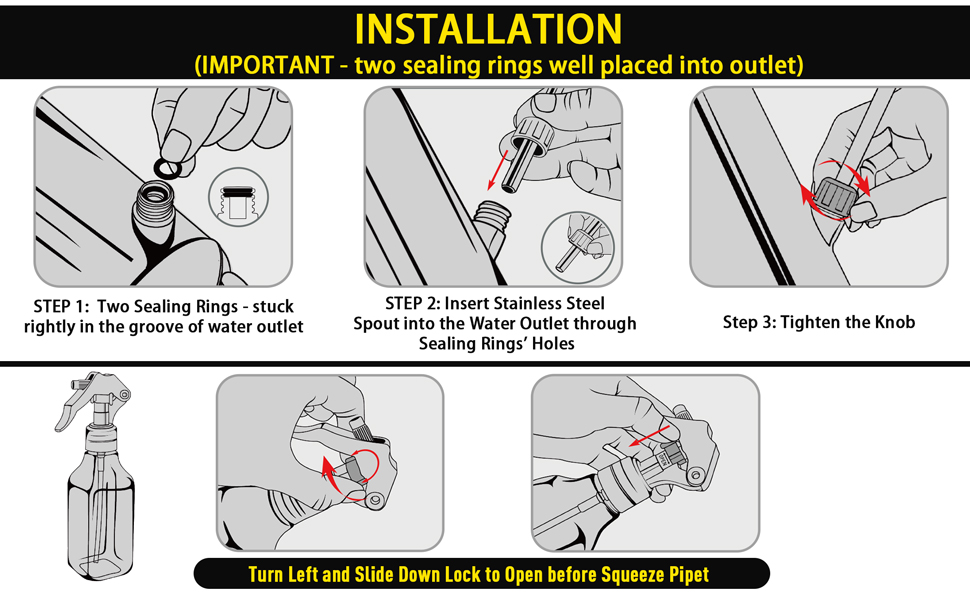 INSTALLATION
(IMPORTANT - two sealing rings well placed into outlet)

STEP 1: Two Sealing Rings - stuck rightly in the groove of water outlet

STEP 2: Insert Stainless Steel Spout into the Water Outlet through Sealing Rings' Holes

Step 3: Tighten the Knob

Turn Left and Slide Down Lock to Open before Squeeze Pipet