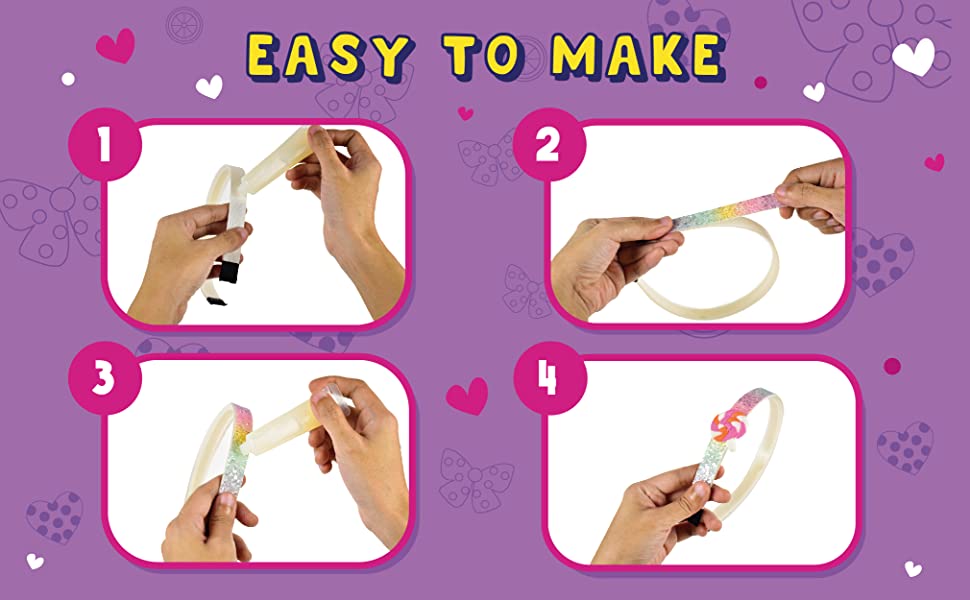 EASY TO MAKE

1

2

3

4