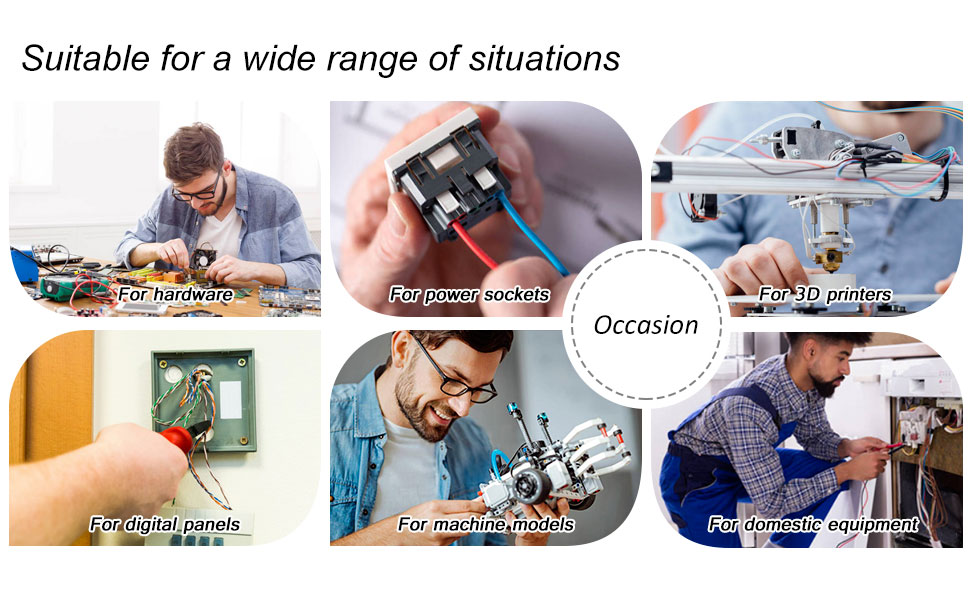 Suitable for a wide range of situations

For hardware

For power sockets

For 3D printers

Occasion

For digital panels

For machine models

For domestic equipment