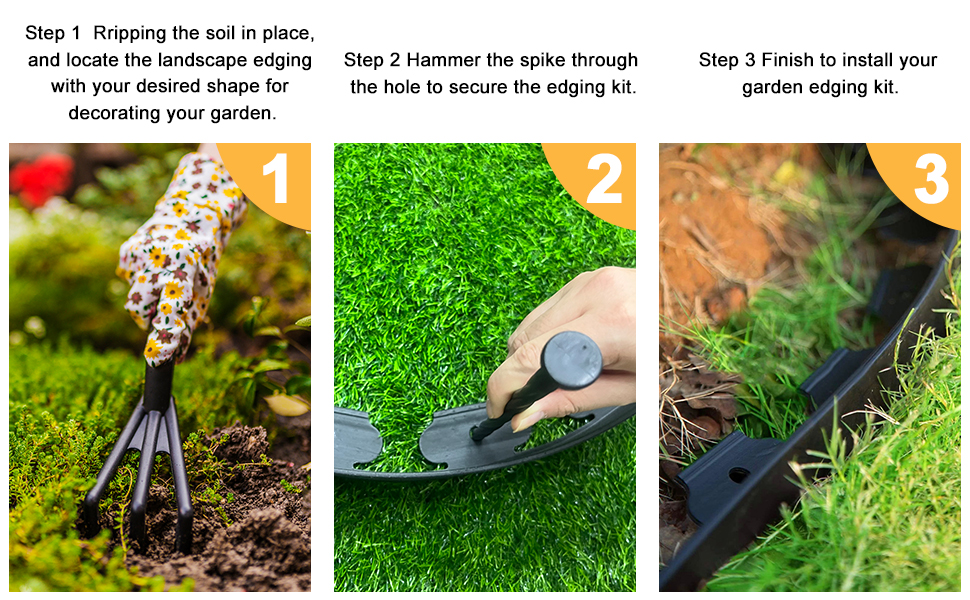 Step 1 Ripping the soil in place, and locate the landscape edging with your desired shape for decorating your garden.

Step 2 Hammer the spike through the hole to secure the edging kit.

Step 3 Finish to install your garden edging kit.

1

2

3