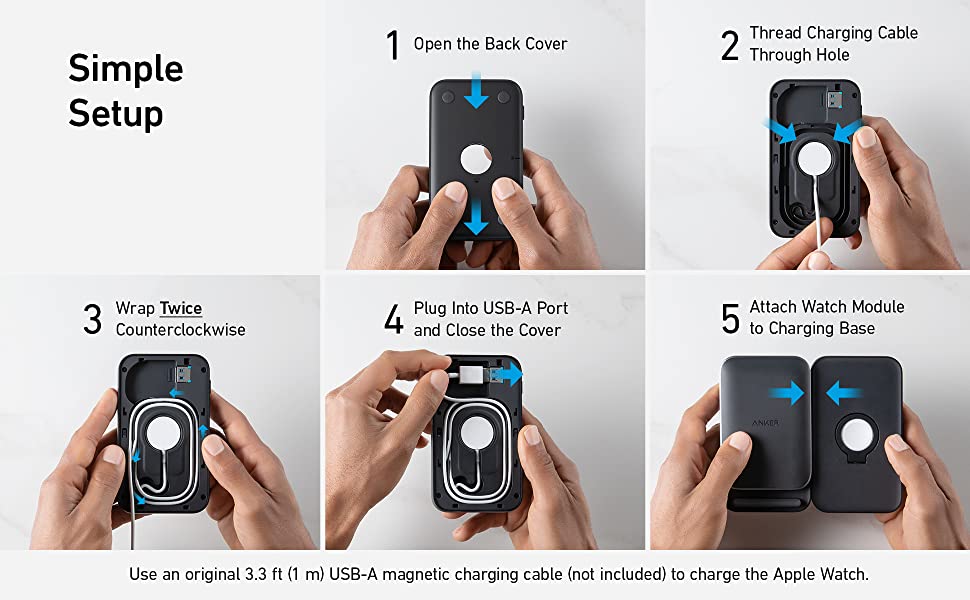 Simple Setup

1 Open the Back Cover

2 Thread Charging Cable Through Hole

3 Wrap Twice Counterclockwise

4 Plug Into USB-A Port and Close the Cover

5 Attach Watch Module to Charging Base

ANKER

Use an original 3.3 ft (1 m) USB-A magnetic charging cable (not included) to charge the Apple Watch.