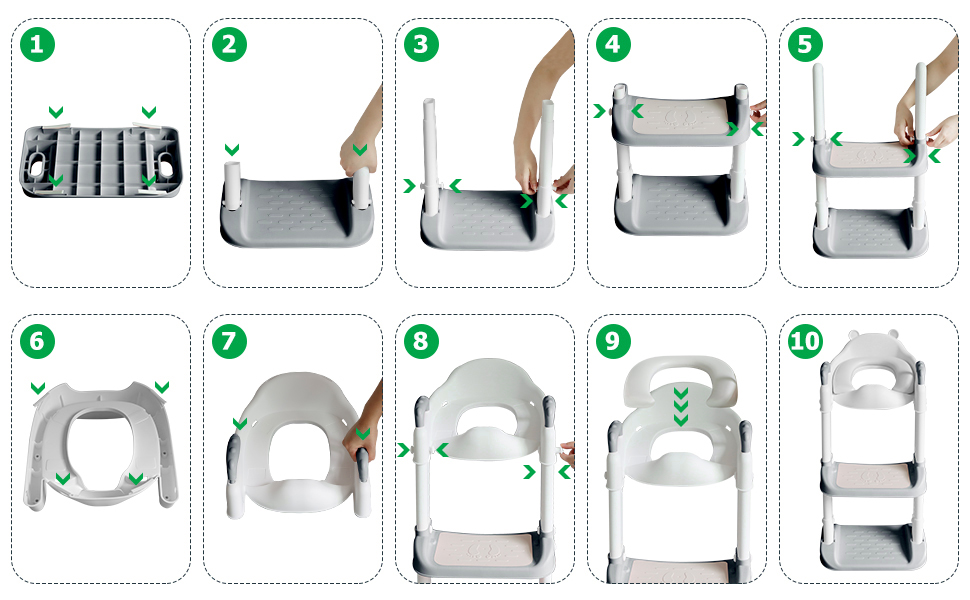 1
2
3
4
5
6
7
8
9
10