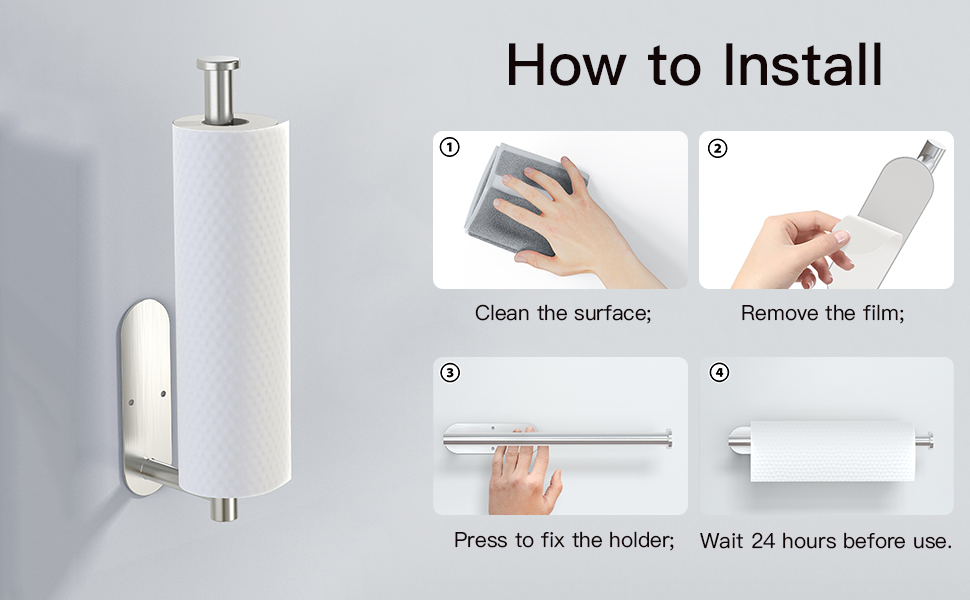 How to Install

①
Clean the surface;

②
Remove the film;

③
Press to fix the holder;

④
Wait 24 hours before use.