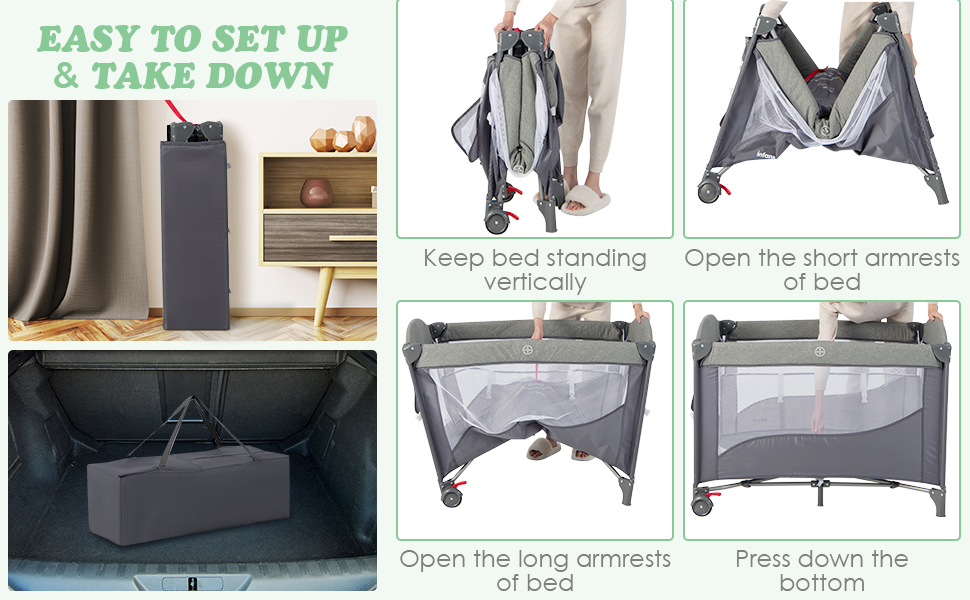 EASY TO SET UP & TAKE DOWN

Keep bed standing vertically

Open the short armrests of bed

Open the long armrests of bed

Press down the bottom