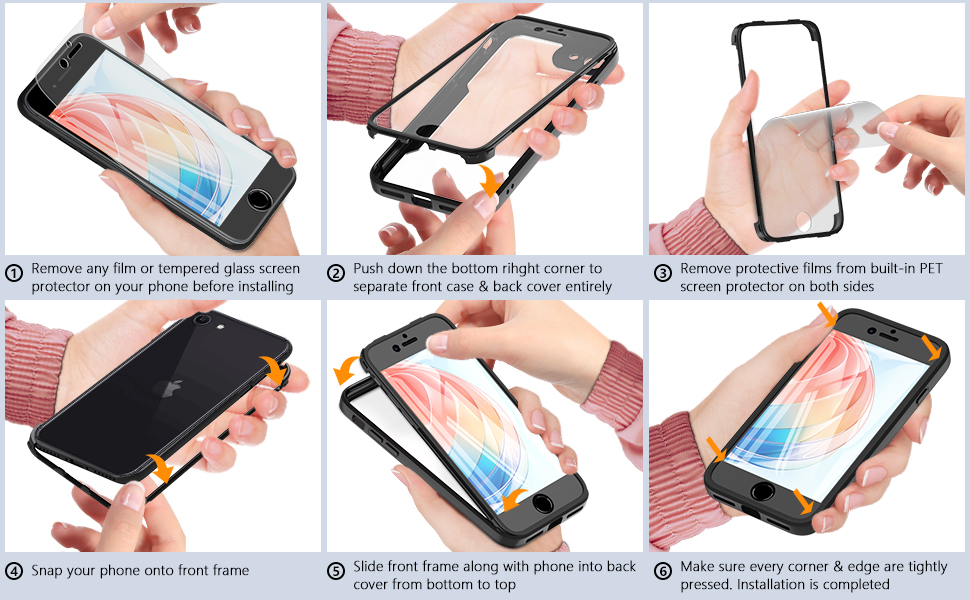 ① Remove any film or tempered glass screen protector on your phone before installing

② Push down the bottom rihght corner to separate front case & back cover entirely

③ Remove protective films from built-in PET screen protector on both sides

④ Snap your phone onto front frame

⑤ Slide front frame along with phone into back cover from bottom to top

⑥ Make sure every corner & edge are tightly pressed. Installation is completed