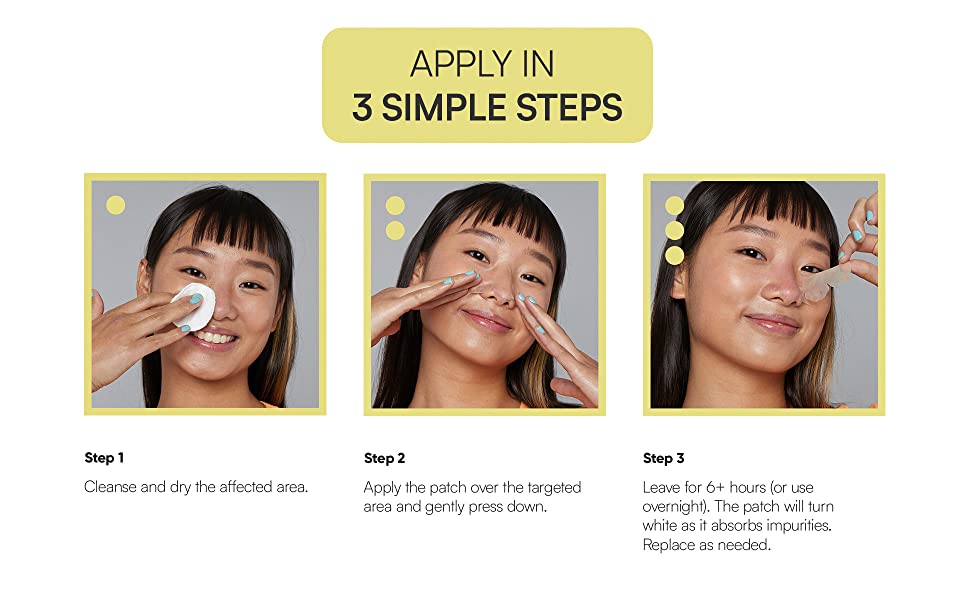 APPLY IN
3 SIMPLE STEPS

Step 1

Cleanse and dry the affected area.

Step 2

Apply the patch over the targeted area and gently press down.

Step 3

Leave for 6+ hours (or use overnight). The patch will turn white as it absorbs impurities. Replace as needed.