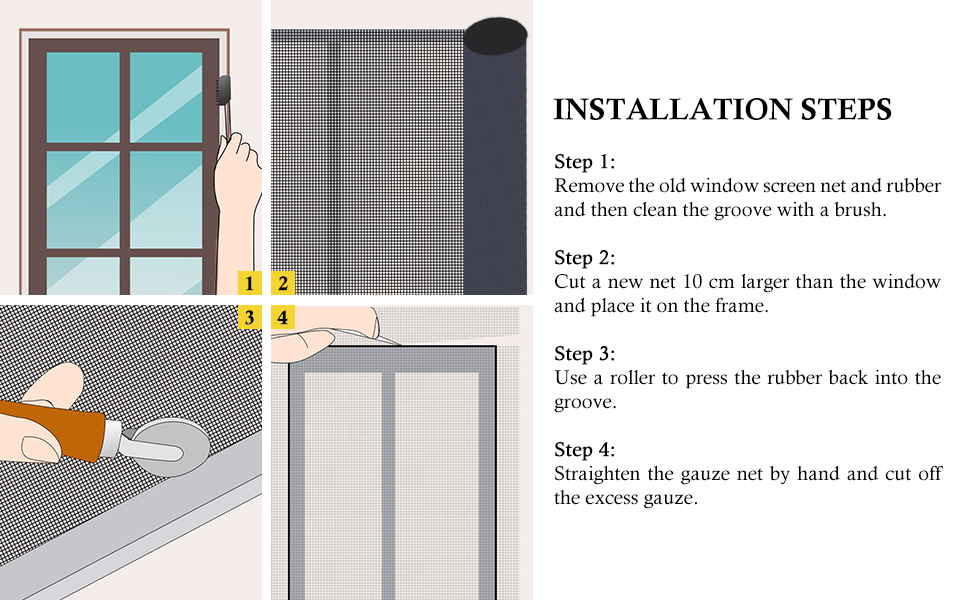 1

2

3

4

INSTALLATION STEPS

Step 1:
Remove the old window screen net and rubber and then clean the groove with a brush.

Step 2:
Cut a new net 10 cm larger than the window and place it on the frame.

Step 3:
Use a roller to press the rubber back into the groove.

Step 4:
Straighten the gauze net by hand and cut off the excess gauze.