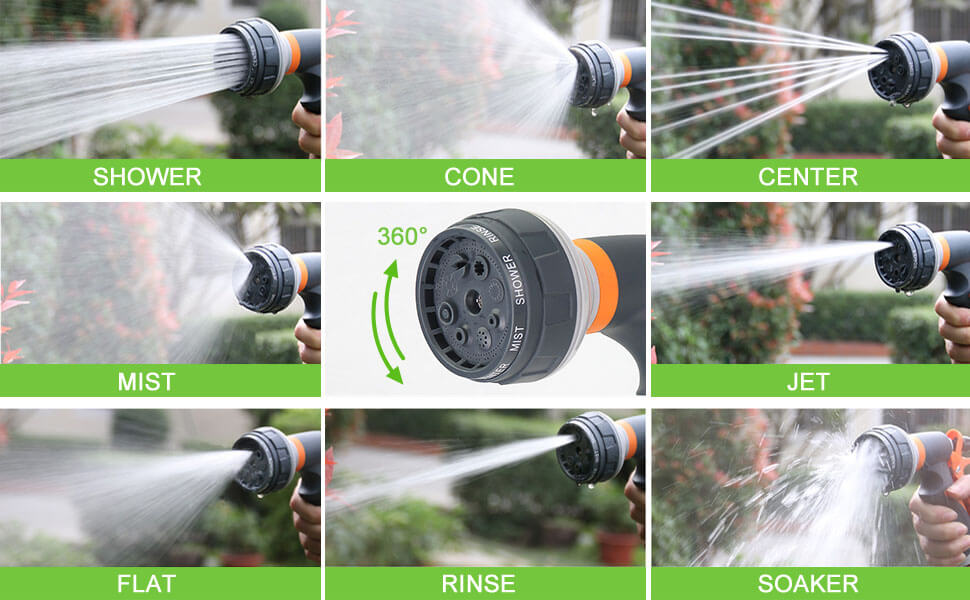 SHOWER

CONE

CENTER

MIST

360°

RINSE SHOWER MIST

JET

FLAT

RINSE

SOAKER