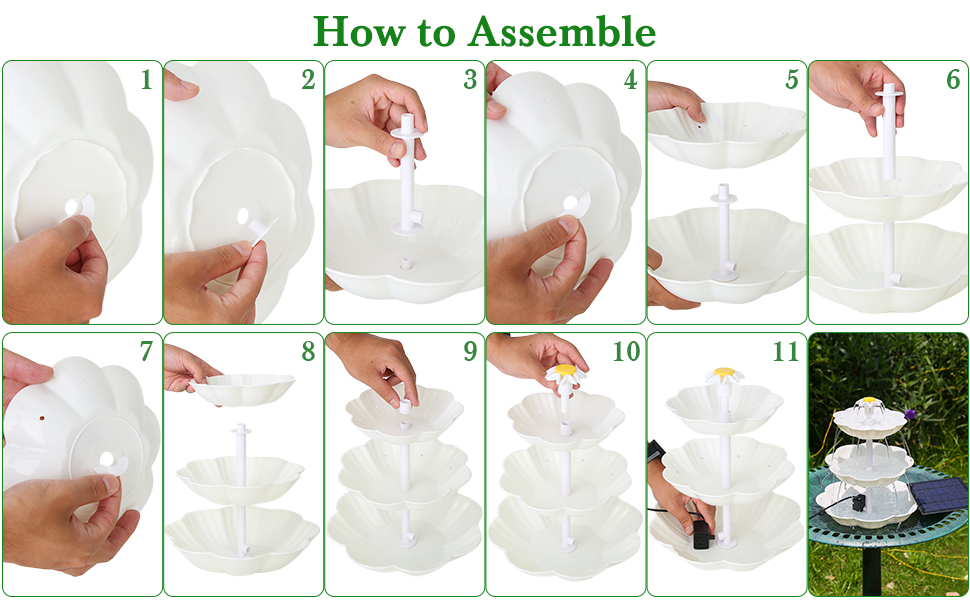 How to Assemble

1

2

3

4

5

6

7

8

9

10

11