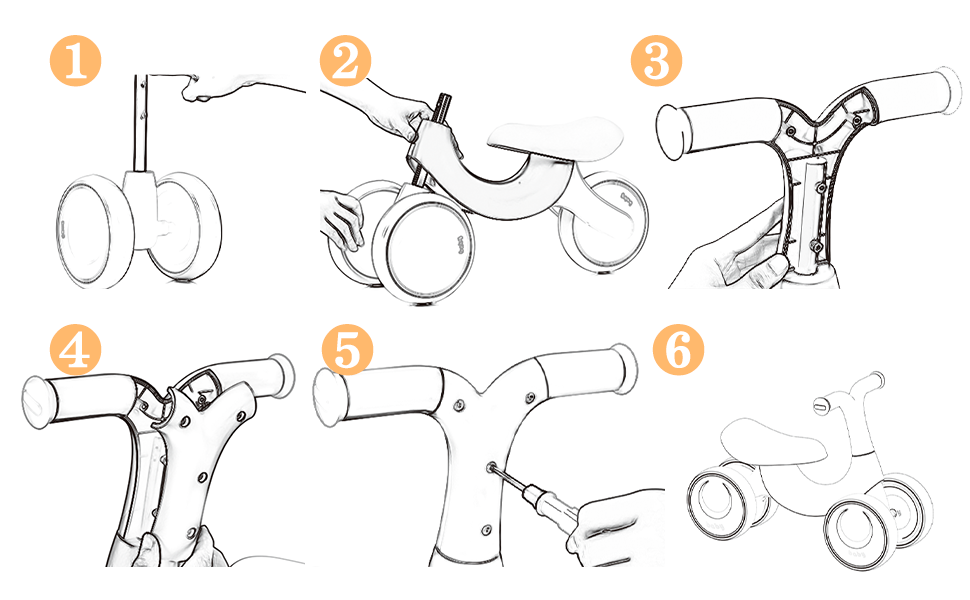 1
2
3
4
5
6