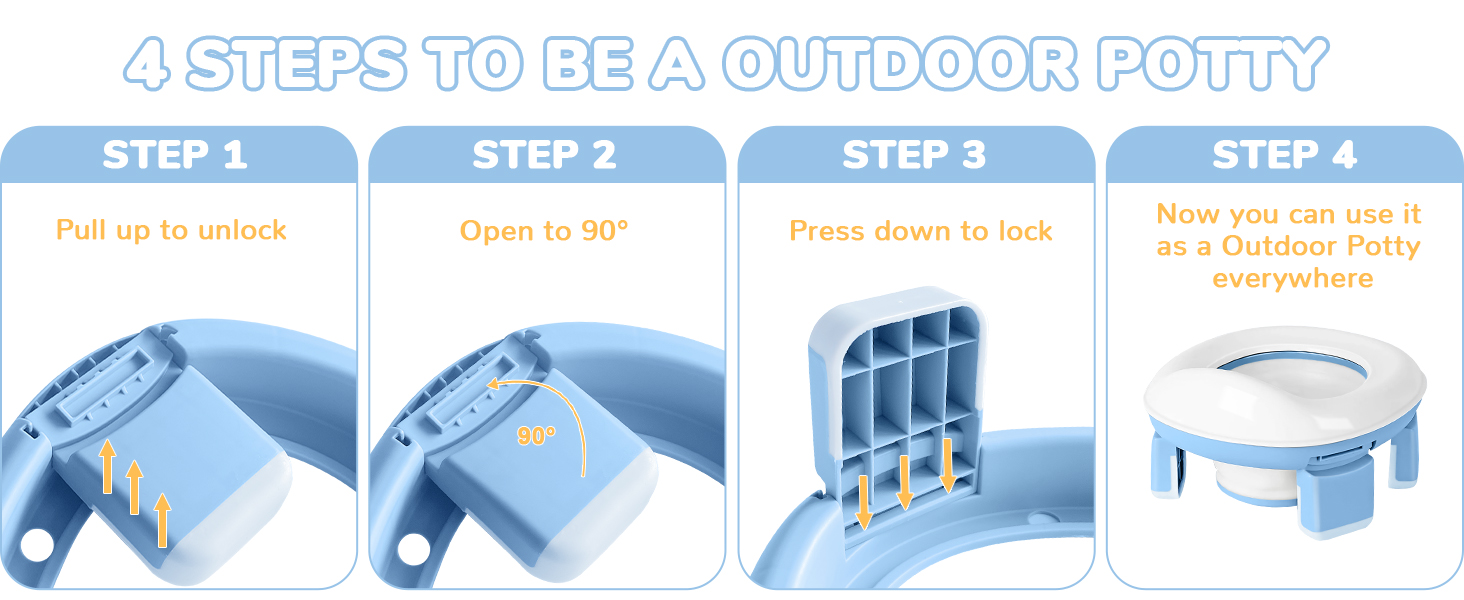 4 STEPS TO BE A OUTDOOR POTTY

STEP 1

Pull up to unlock

STEP 2

Open to 90°

90°

STEP 3

Press down to lock

STEP 4

Now you can use it as a Outdoor Potty everywhere