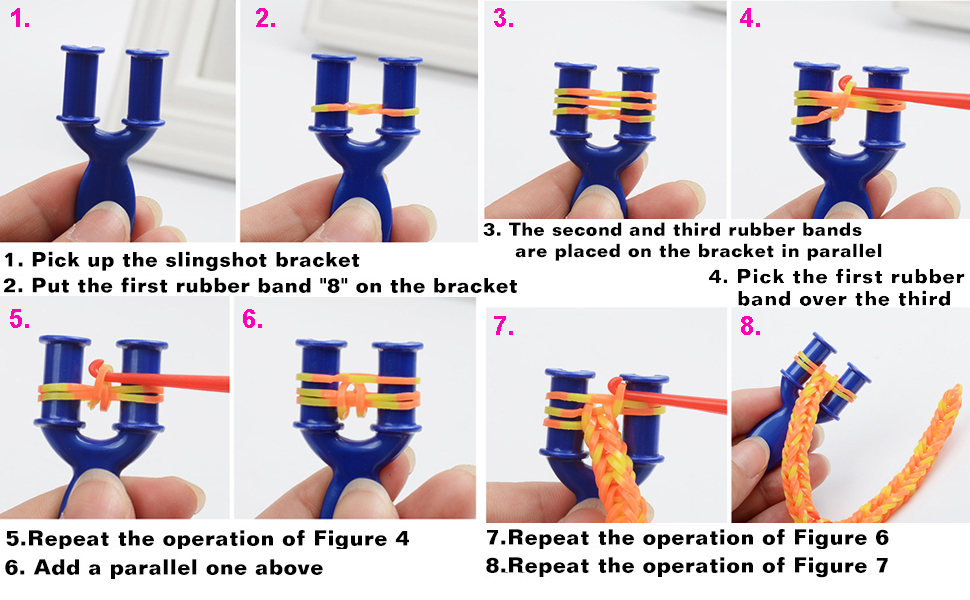 1.

2.

3.

4.

1. Pick up the slingshot bracket
2. Put the first rubber band "8" on the bracket

3. The second and third rubber bands are placed on the bracket in parallel

4. Pick the first rubber band over the third

5.

6.

7.

8.

5.Repeat the operation of Figure 4
6. Add a parallel one above

7.Repeat the operation of Figure 6
8.Repeat the operation of Figure 7