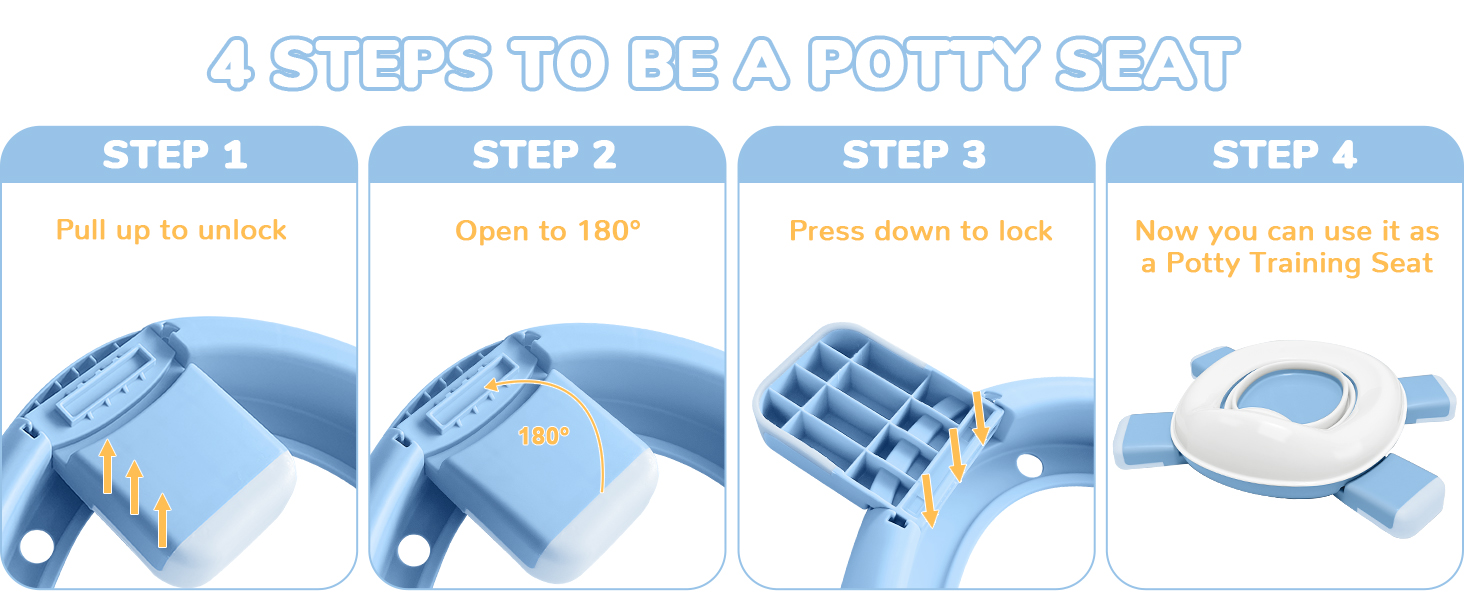 4 STEPS TO BE A POTTY SEAT

STEP 1

Pull up to unlock

STEP 2

Open to 180°

180°

STEP 3

Press down to lock

STEP 4

Now you can use it as a Potty Training Seat