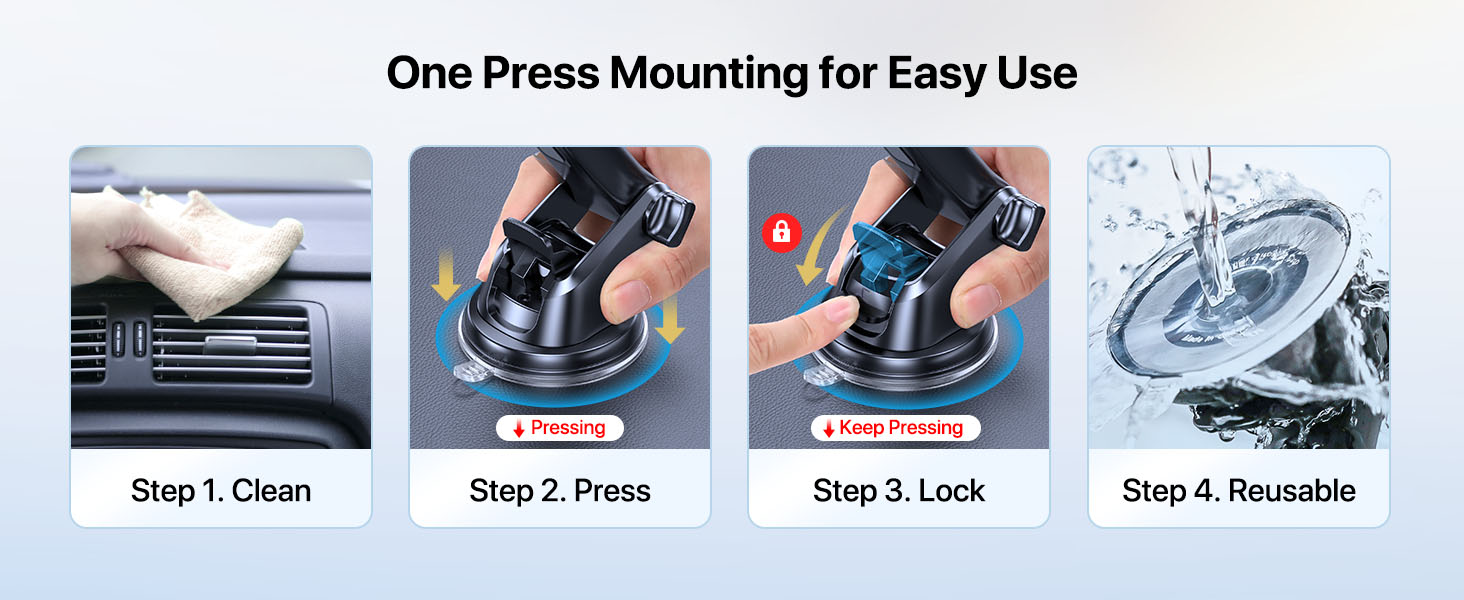 One Press Mounting for Easy Use

Step 1. Clean

↓ Pressing

Step 2. Press

↓ Keep Pressing

Step 3. Lock

Step 4. Reusable