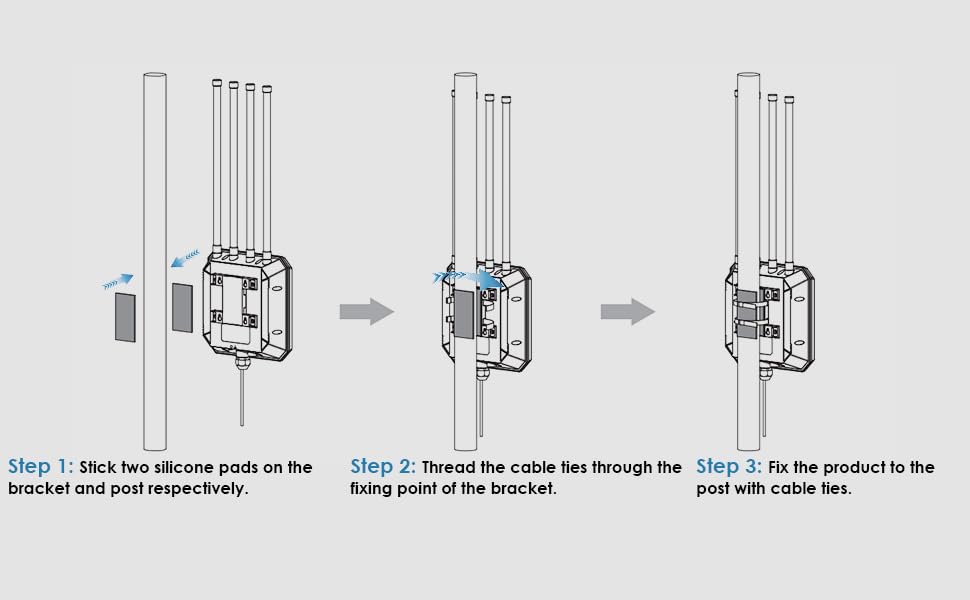 Step 1: Stick two silicone pads on the bracket and post respectively.

Step 2: Thread the cable ties through the fixing point of the bracket.

Step 3: Fix the product to the post with cable ties.