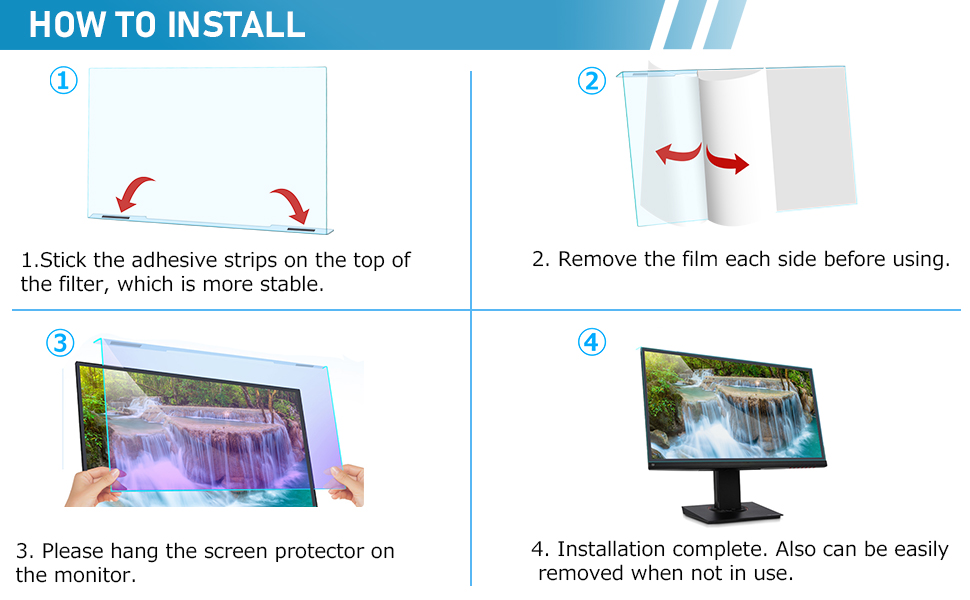 HOW TO INSTALL

①

1.Stick the adhesive strips on the top of the filter, which is more stable.

②

2. Remove the film each side before using.

③

3. Please hang the screen protector on the monitor.

④

4. Installation complete. Also can be easily removed when not in use.