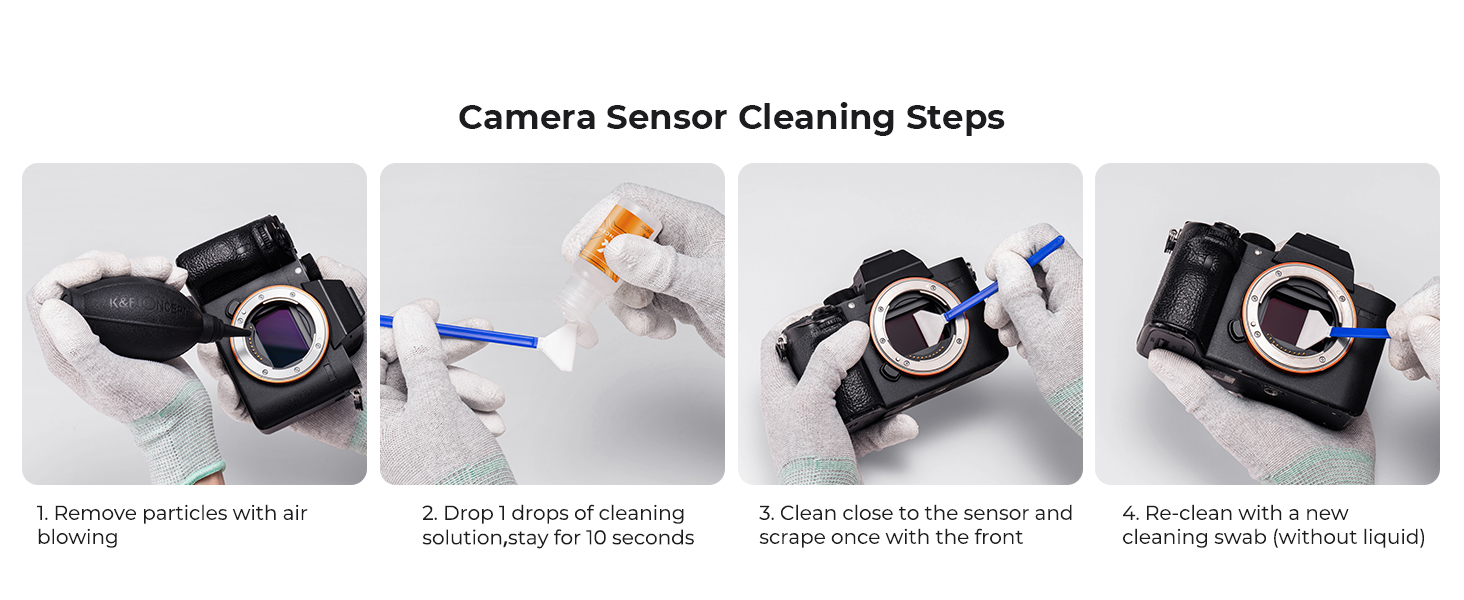 Camera Sensor Cleaning Steps

K&F CONCEPT

1. Remove particles with air blowing

2. Drop 1 drops of cleaning solution,stay for 10 seconds

3. Clean close to the sensor and scrape once with the front

4. Re-clean with a new cleaning swab (without liquid)