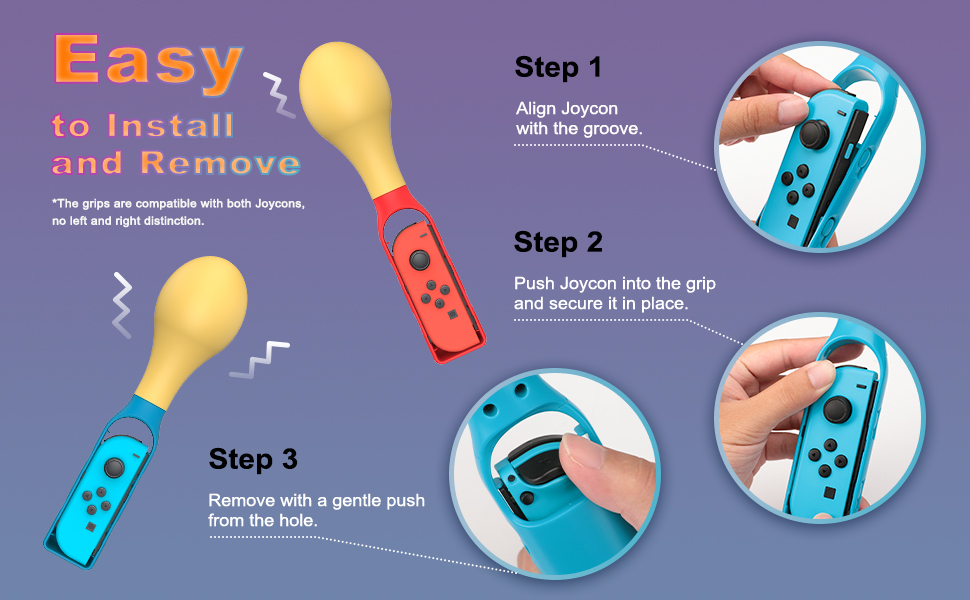 Easy
to Install
and Remove

*The grips are compatible with both Joycons, no left and right distinction.

Step 1

Align Joycon with the groove.

Step 2

Push Joycon into the grip and secure it in place.

Step 3

Remove with a gentle push from the hole.