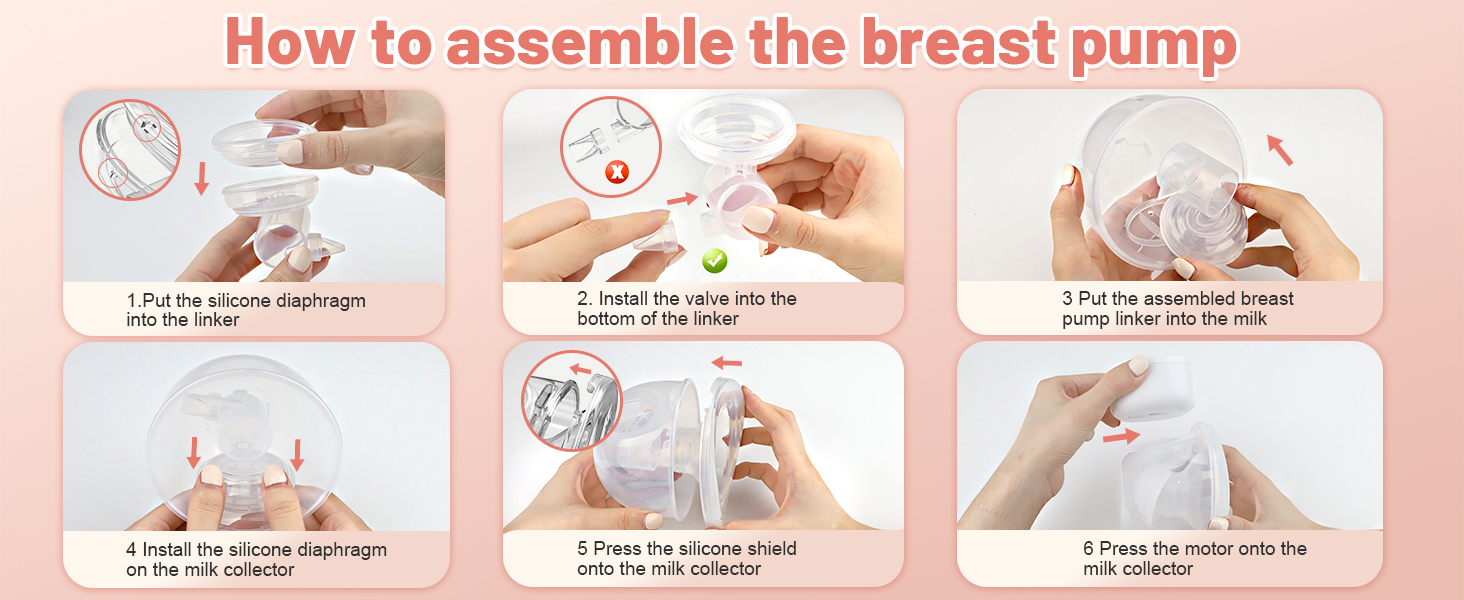 How to assemble the breast pump

1.Put the silicone diaphragm into the linker

2. Install the valve into the bottom of the linker

3 Put the assembled breast pump linker into the milk

4 Install the silicone diaphragm on the milk collector

5 Press the silicone shield onto the milk collector

6 Press the motor onto the milk collector