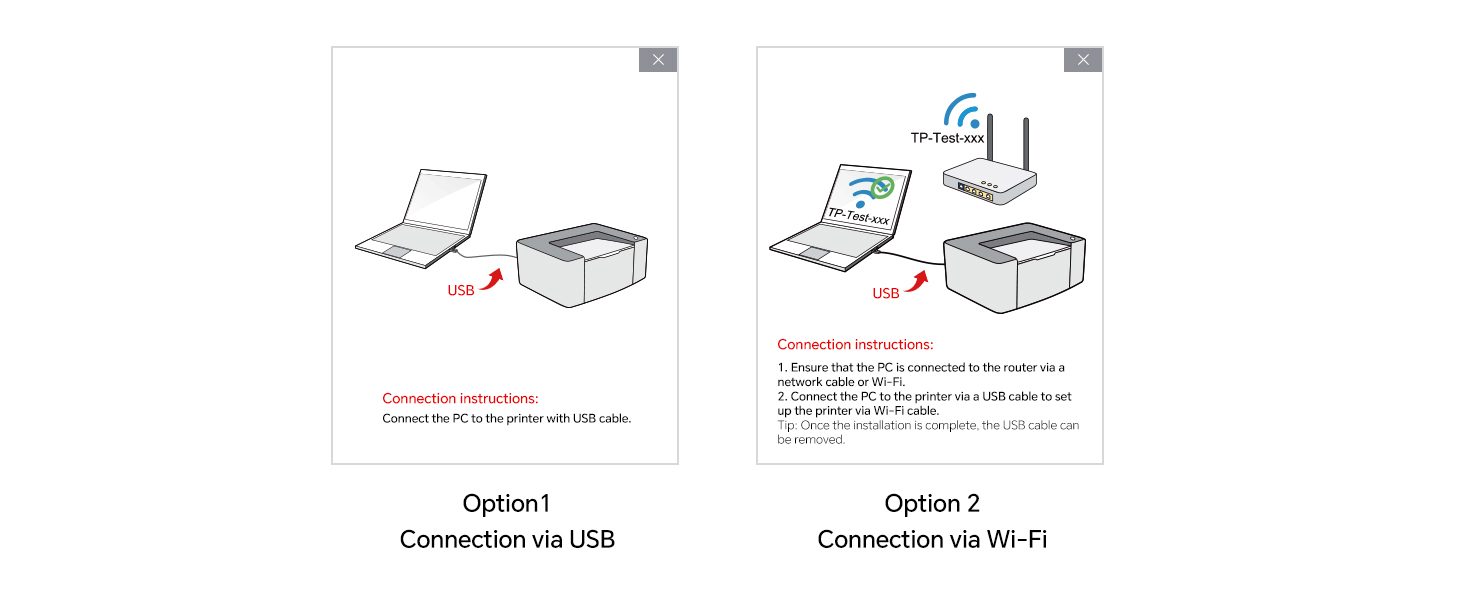 ×

USB

Connection instructions:
Connect the PC to the printer with USB cable.

Option1
Connection via USB

×

TP-Test-xxx

TP-Test-xxx

USB

Connection instructions:
1. Ensure that the PC is connected to the router via a network cable or Wi-Fi.
2. Connect the PC to the printer via a USB cable to set up the printer via Wi-Fi cable.
Tip: Once the installation is complete, the USB cable can be removed.

Option 2
Connection via Wi-Fi