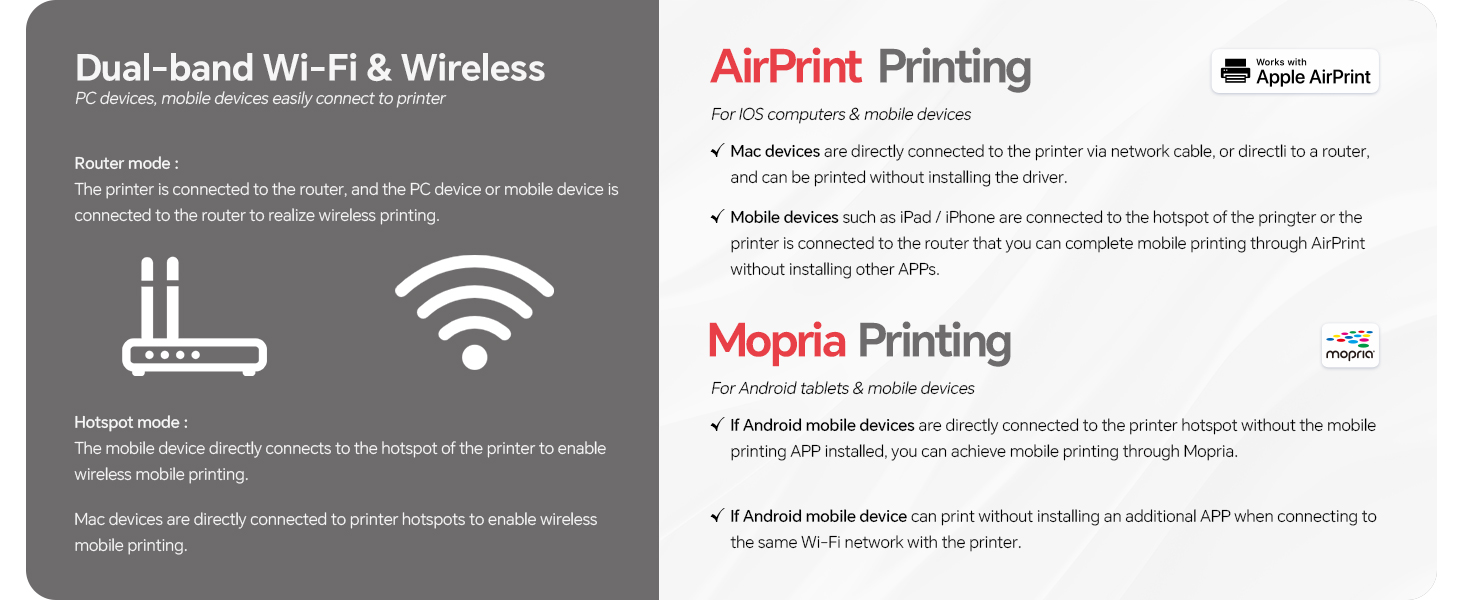 Dual-band Wi-Fi & Wireless
PC devices, mobile devices easily connect to printer

Router mode :
The printer is connected to the router, and the PC device or mobile device is connected to the router to realize wireless printing.

Hotspot mode :
The mobile device directly connects to the hotspot of the printer to enable wireless mobile printing.

Mac devices are directly connected to printer hotspots to enable wireless mobile printing.

AirPrint Printing

Works with Apple AirPrint

For IOS computers & mobile devices

✓ Mac devices are directly connected to the printer via network cable, or directli to a router, and can be printed without installing the driver.

✓ Mobile devices such as iPad / iPhone are connected to the hotspot of the pringter or the printer is connected to the router that you can complete mobile printing through AirPrint without installing other APPs.

Mopria Printing

mopria

For Android tablets & mobile devices

✓ If Android mobile devices are directly connected to the printer hotspot without the mobile printing APP installed, you can achieve mobile printing through Mopria.

✓ If Android mobile device can print without installing an additional APP when connecting to the same Wi-Fi network with the printer.