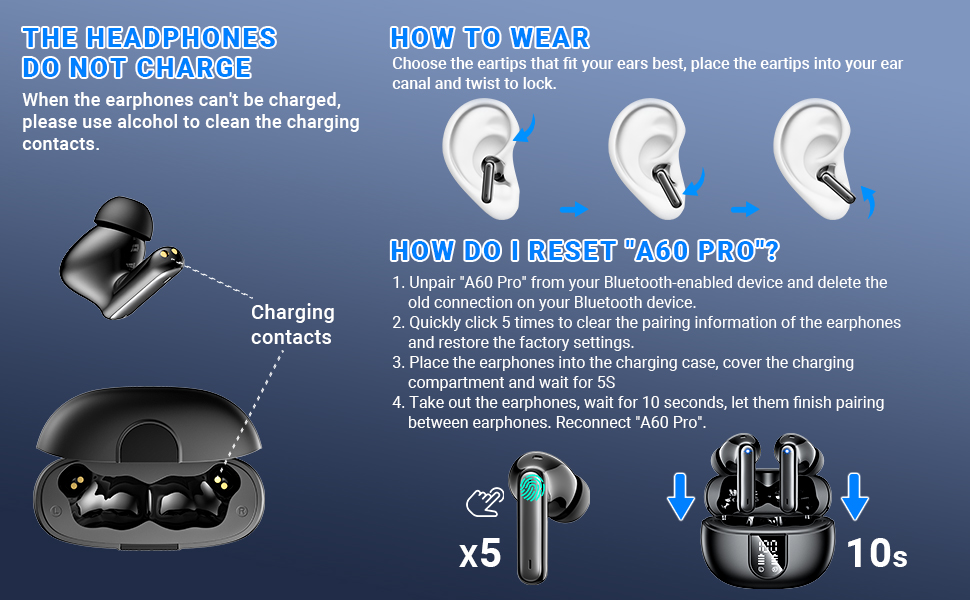 THE HEADPHONES DO NOT CHARGE

When the earphones can't be charged, please use alcohol to clean the charging contacts.

Charging contacts

HOW TO WEAR

Choose the eartips that fit your ears best, place the eartips into your ear canal and twist to lock.

HOW DO I RESET "A60 PRO"?

1. Unpair "A60 Pro" from your Bluetooth-enabled device and delete the old connection on your Bluetooth device.
2. Quickly click 5 times to clear the pairing information of the earphones and restore the factory settings.
3. Place the earphones into the charging case, cover the charging compartment and wait for 5S
4. Take out the earphones, wait for 10 seconds, let them finish pairing between earphones. Reconnect "A60 Pro".

x5

10s