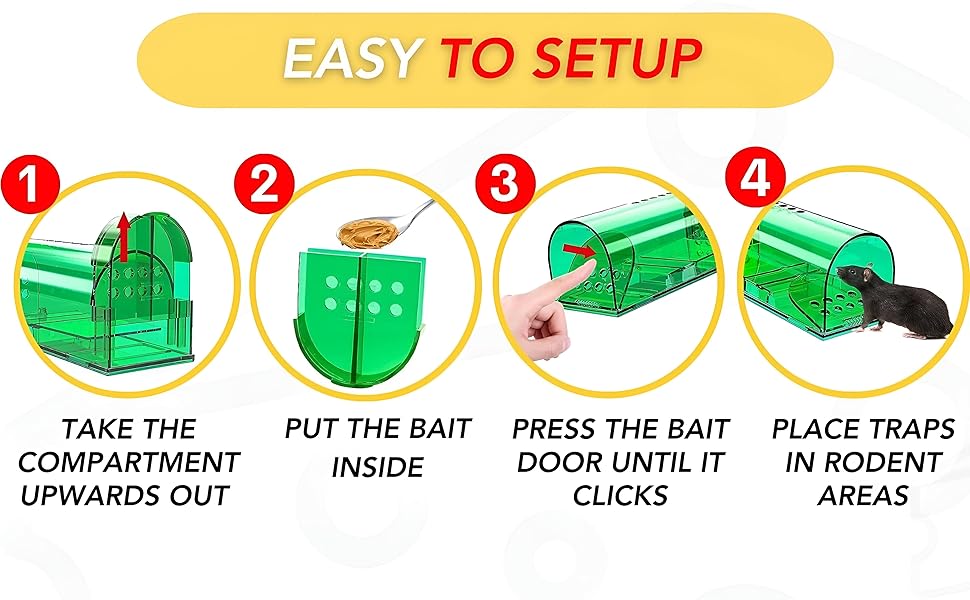 EASY TO SETUP

1

TAKE THE COMPARTMENT UPWARDS OUT

2

PUT THE BAIT INSIDE

3

PRESS THE BAIT DOOR UNTIL IT CLICKS

4

PLACE TRAPS IN RODENT AREAS