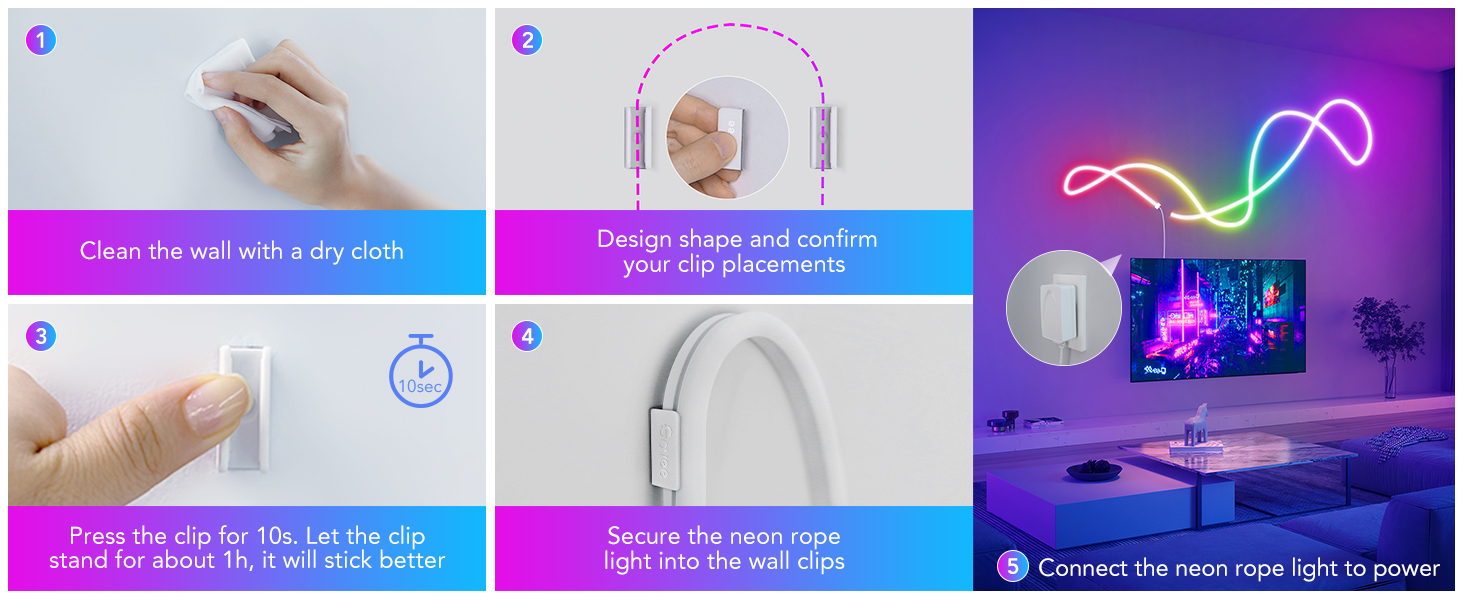 1
Clean the wall with a dry cloth

2
Design shape and confirm your clip placements

3
10sec
Press the clip for 10s. Let the clip stand for about 1h, it will stick better

4
Secure the neon rope light into the wall clips

5 Connect the neon rope light to power