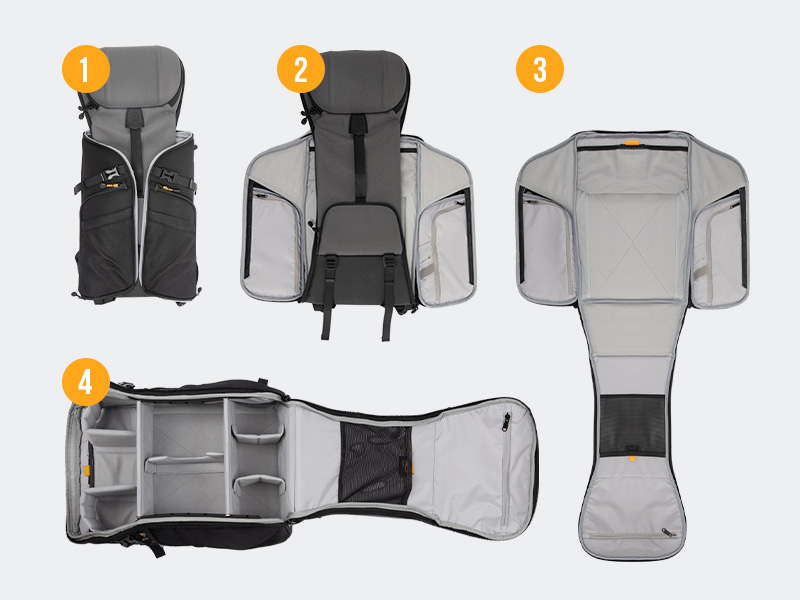 1
2
3
4