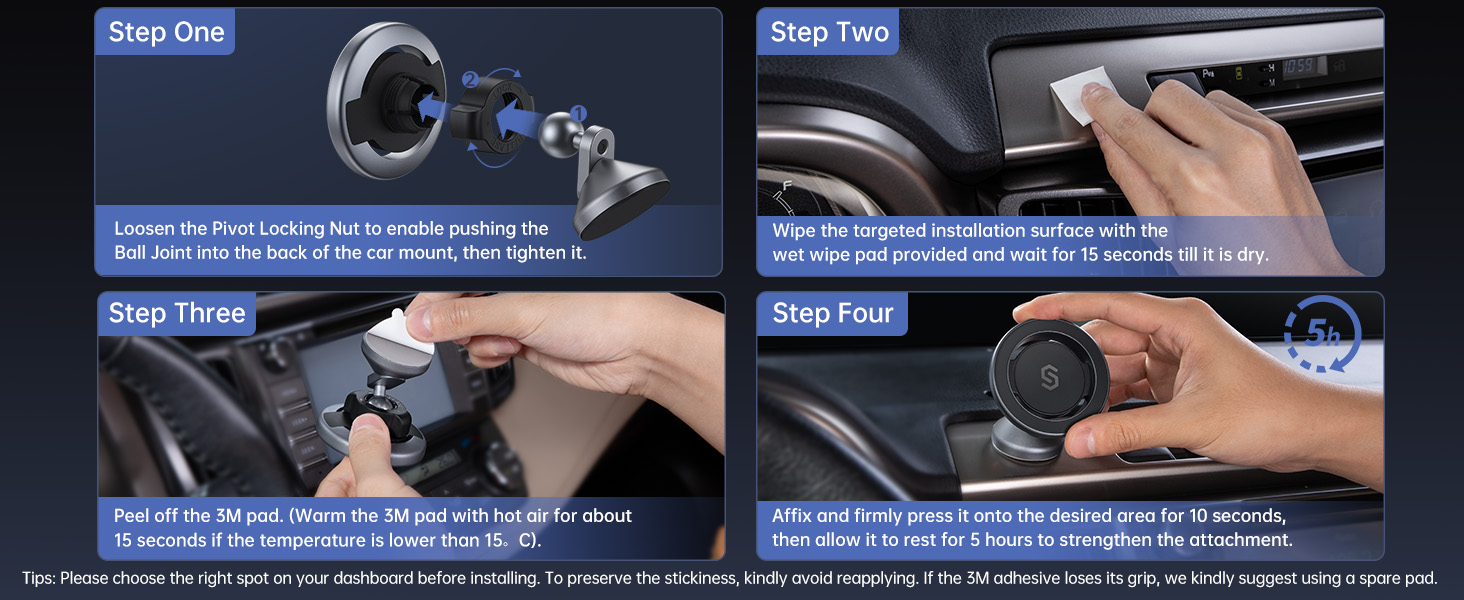 Step One

2

1

Loosen the Pivot Locking Nut to enable pushing the Ball Joint into the back of the car mount, then tighten it.

Step Two

10:59

Wipe the targeted installation surface with the wet wipe pad provided and wait for 15 seconds till it is dry.

Step Three

Peel off the 3M pad. (Warm the 3M pad with hot air for about 15 seconds if the temperature is lower than 15。C).

Step Four

5h

Affix and firmly press it onto the desired area for 10 seconds, then allow it to rest for 5 hours to strengthen the attachment.

Tips: Please choose the right spot on your dashboard before installing. To preserve the stickiness, kindly avoid reapplying. If the 3M adhesive loses its grip, we kindly suggest using a spare pad.