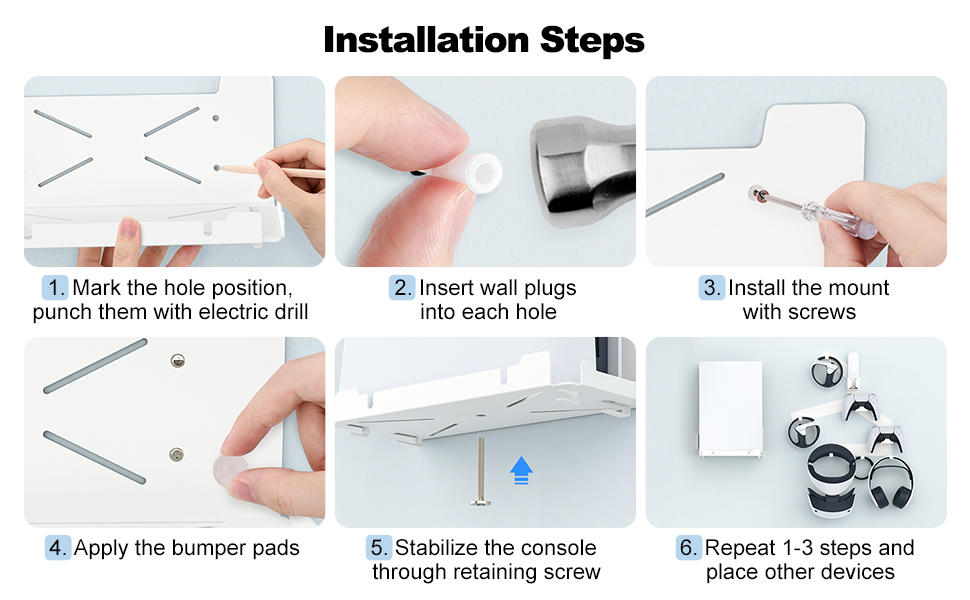 Installation Steps

1. Mark the hole position, punch them with electric drill

2. Insert wall plugs into each hole

3. Install the mount with screws

4. Apply the bumper pads

5. Stabilize the console through retaining screw

6. Repeat 1-3 steps and place other devices