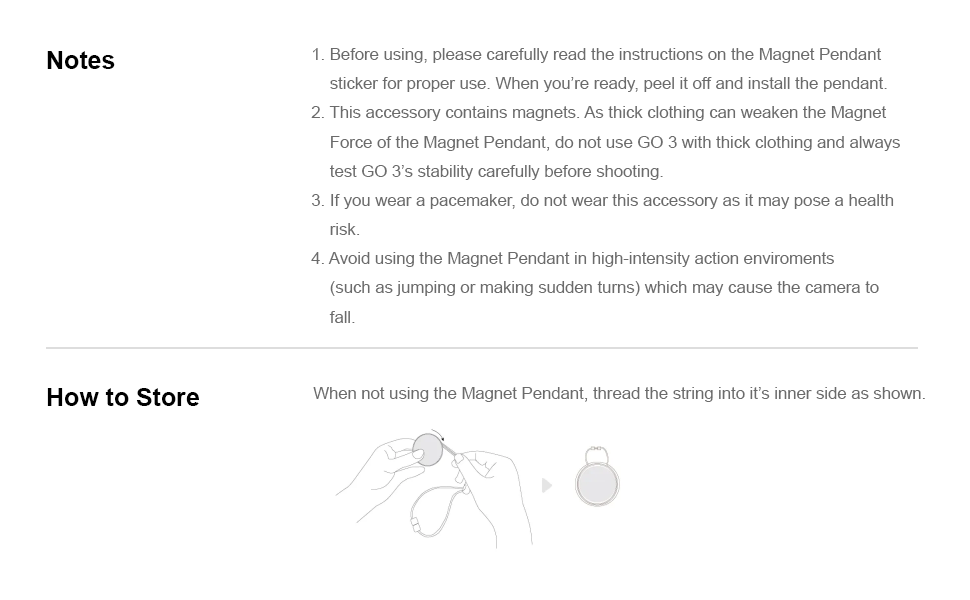 Notes

1. Before using, please carefully read the instructions on the Magnet Pendant sticker for proper use. When you're ready, peel it off and install the pendant.
2. This accessory contains magnets. As thick clothing can weaken the Magnet Force of the Magnet Pendant, do not use GO 3 with thick clothing and always test GO 3's stability carefully before shooting.
3. If you wear a pacemaker, do not wear this accessory as it may pose a health risk.
4. Avoid using the Magnet Pendant in high-intensity action enviroments (such as jumping or making sudden turns) which may cause the camera to fall.

How to Store

When not using the Magnet Pendant, thread the string into it's inner side as shown.