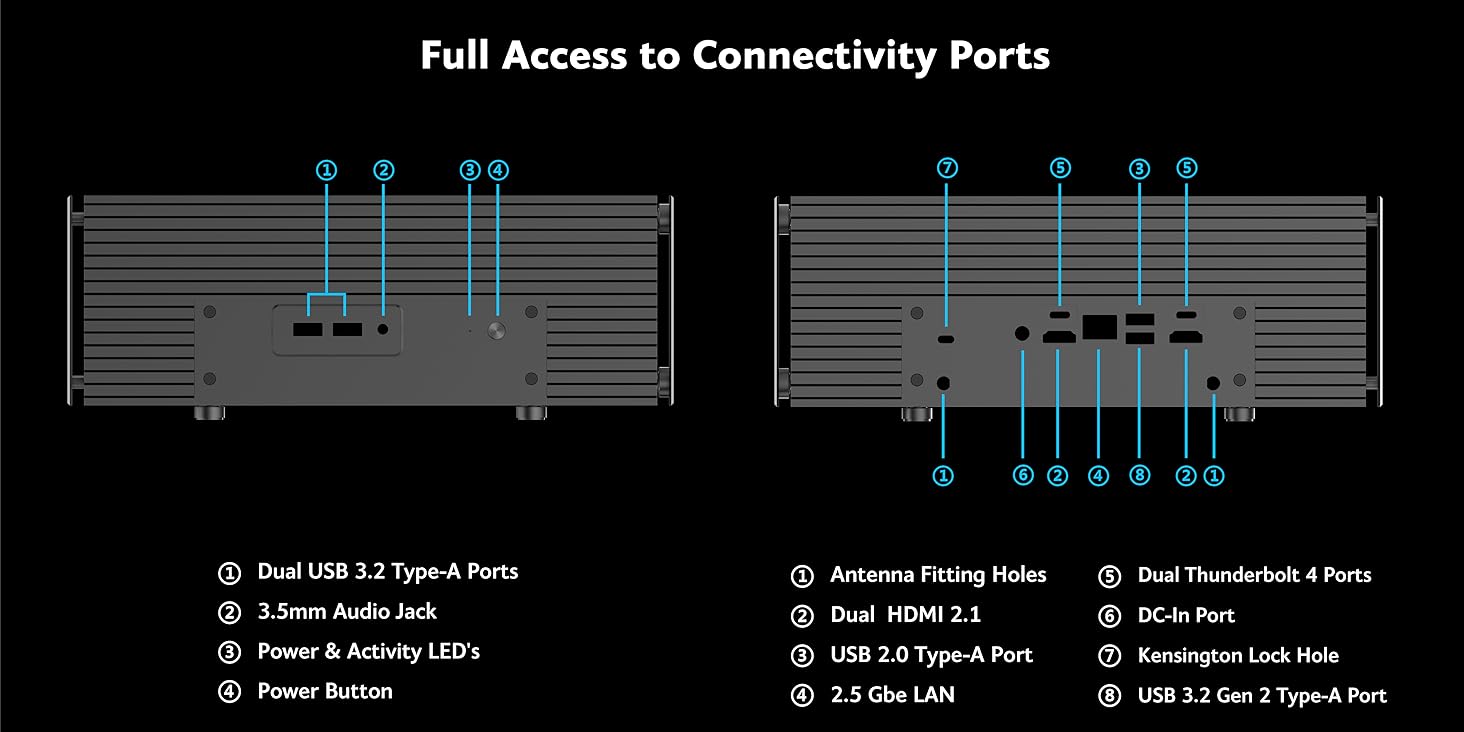 Full Access to Connectivity Ports

① ② ③ ④

⑦ ⑤ ③ ⑤

① ⑥ ② ④ ⑧ ② ①

① Dual USB 3.2 Type-A Ports
② 3.5mm Audio Jack
③ Power & Activity LED's
④ Power Button

① Antenna Fitting Holes
② Dual HDMI 2.1
③ USB 2.0 Type-A Port
④ 2.5 Gbe LAN

⑤ Dual Thunderbolt 4 Ports
⑥ DC-In Port
⑦ Kensington Lock Hole
⑧ USB 3.2 Gen 2 Type-A Port