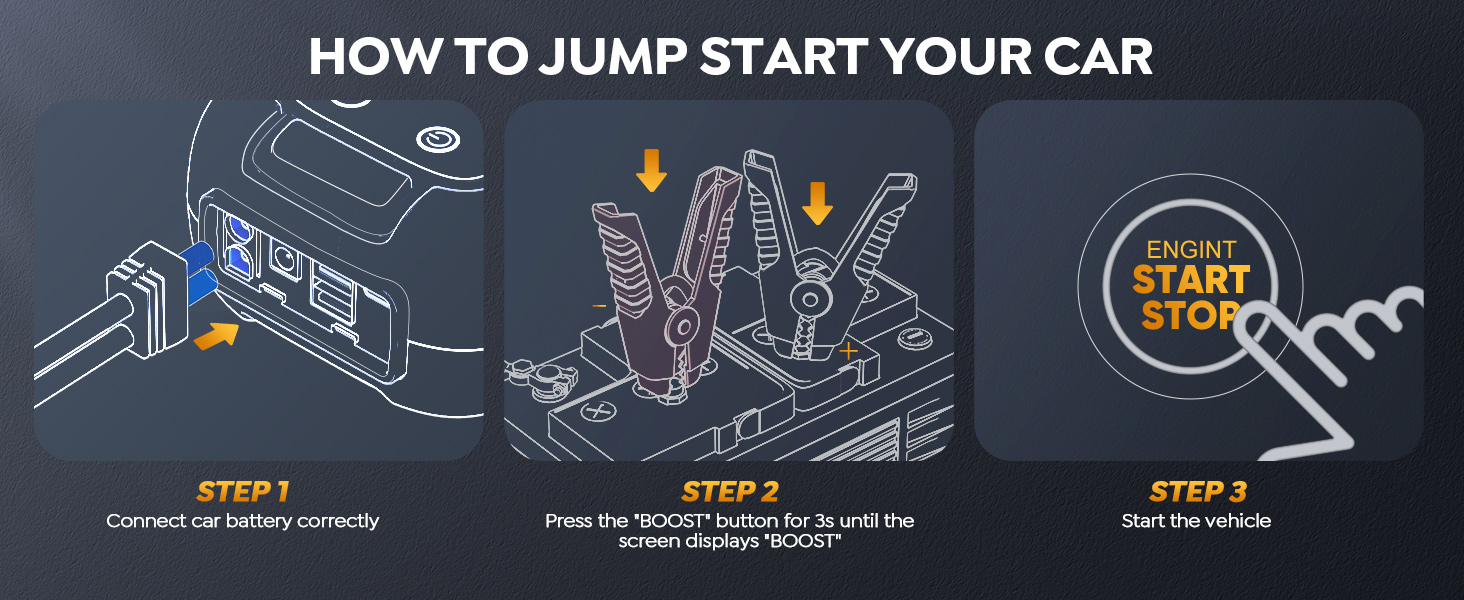 HOW TO JUMP START YOUR CAR

−

+

ENGINT
START
STOP

STEP 1
Connect car battery correctly

STEP 2
Press the "BOOST" button for 3s until the screen displays "BOOST"

STEP 3
Start the vehicle