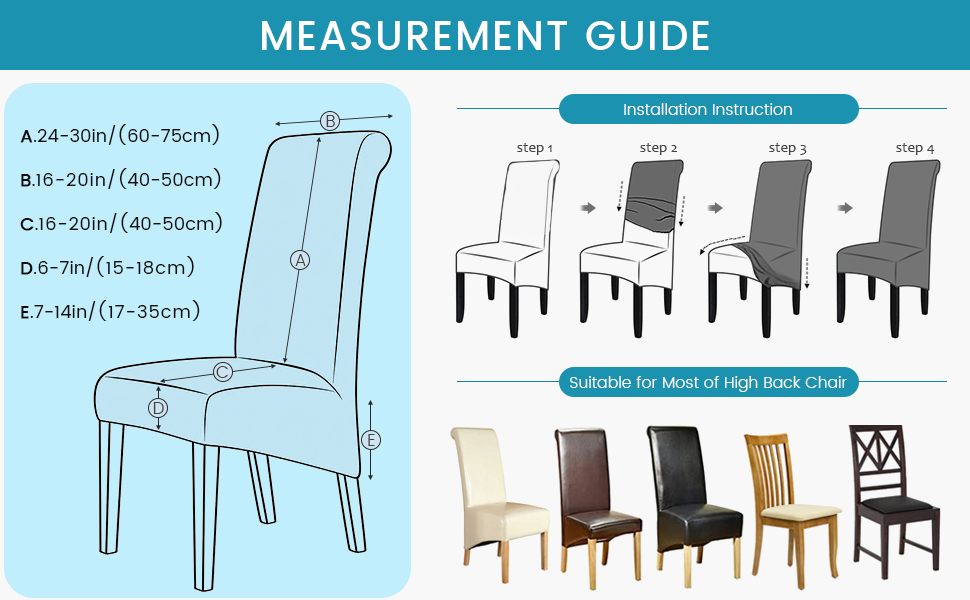 MEASUREMENT GUIDE

A.24-30in/(60-75cm)

B.16-20in/(40-50cm)

C.16-20in/(40-50cm)

D.6-7in/(15-18cm)

E.7-14in/(17-35cm)

B

A

C

D

E

Installation Instruction

step 1

step 2

step 3

step 4

Suitable for Most of High Back Chair