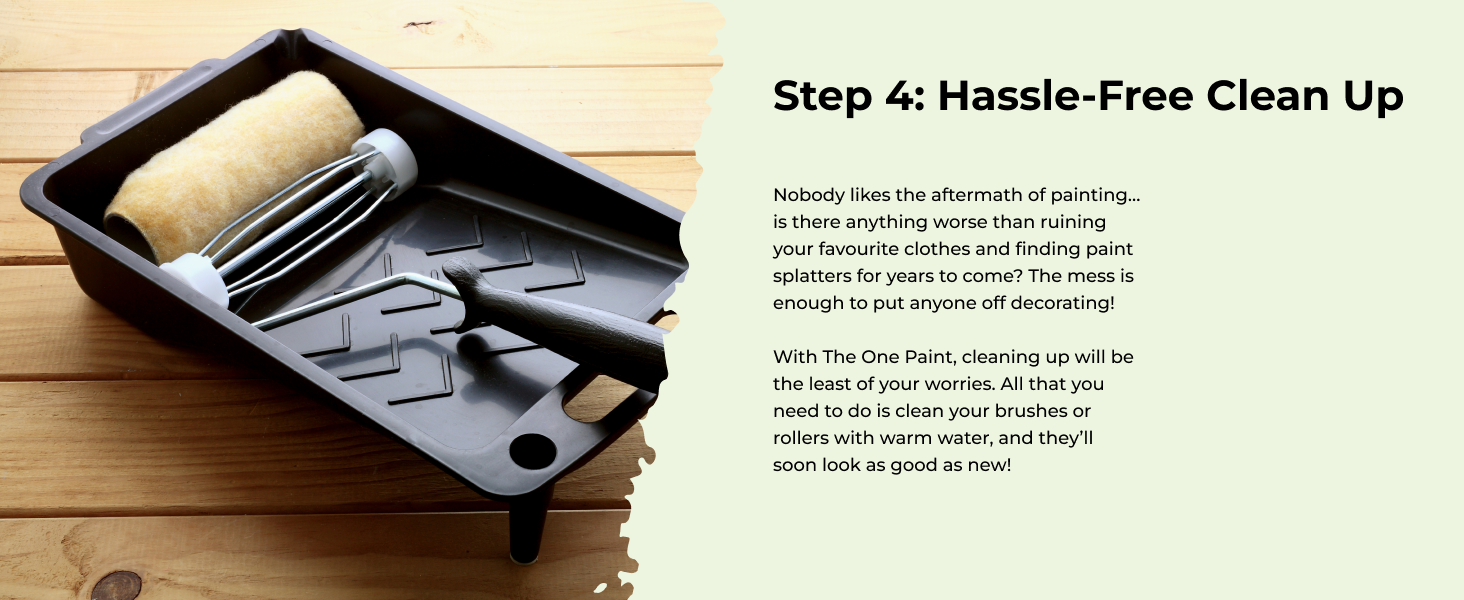 Step 4: Hassle-Free Clean Up

Nobody likes the aftermath of painting... is there anything worse than ruining your favourite clothes and finding paint splatters for years to come? The mess is enough to put anyone off decorating!

With The One Paint, cleaning up will be the least of your worries. All that you need to do is clean your brushes or rollers with warm water, and they'll soon look as good as new!