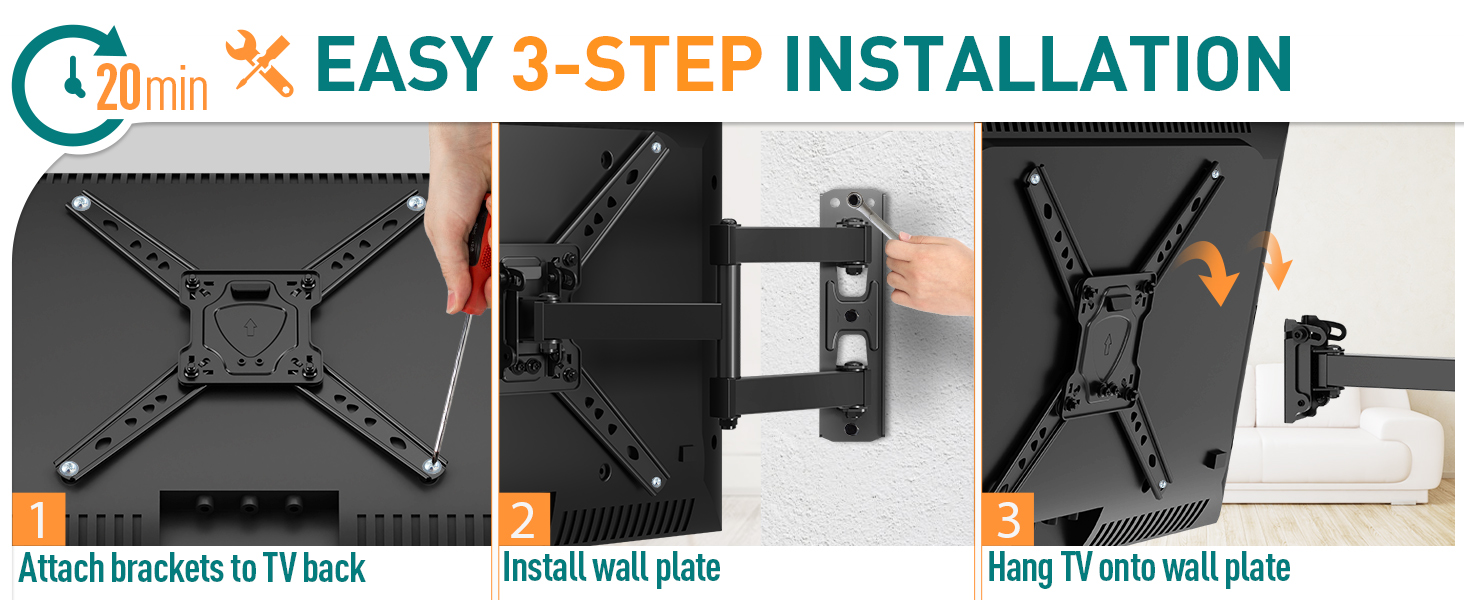 20min EASY 3-STEP INSTALLATION

1
Attach brackets to TV back

2
Install wall plate

3
Hang TV onto wall plate