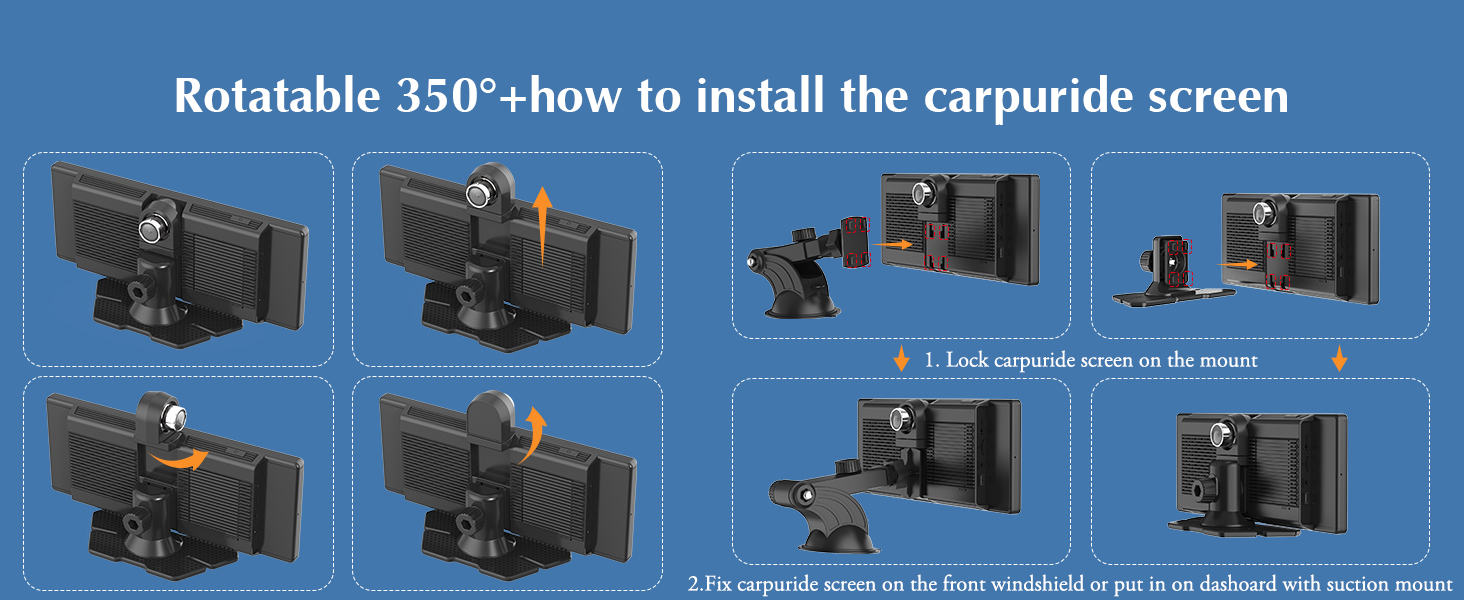 Rotatable 350°+how to install the carpuride screen

1. Lock carpuride screen on the mount

2.Fix carpuride screen on the front windshield or put in on dashoard with suction mount